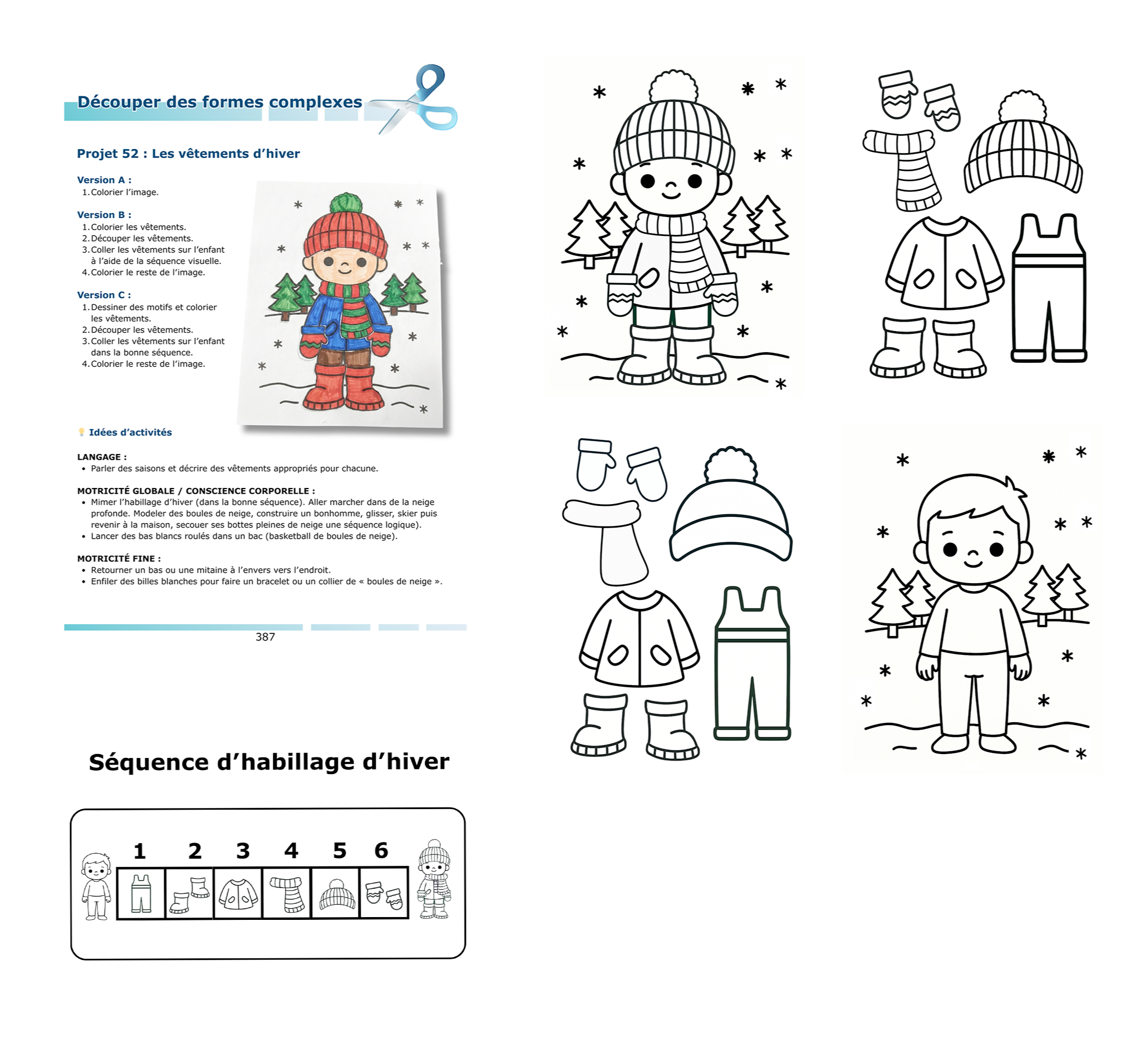 Découper des formes complexes

Projet 52 : Les vêtements d'hiver

Version A :
1. Colorier l'image.

Version B :
1. Colorier les vêtements.
2. Découper les vêtements.
3. Coller les vêtements sur l'enfant à l'aide de la séquence visuelle.
4. Colorier le reste de l'image.

Version C :
1. Dessiner des motifs et colorier les vêtements.
2. Découper les vêtements.
3. Coller les vêtements sur l'enfant dans la bonne séquence.
4. Colorier le reste de l'image.

Idées d'activités

LANGAGE :
• Parler des saisons et décrire des vêtements appropriés pour chacune.

MOTRICITÉ GLOBALE / CONSCIENCE CORPORELLE :
• Mimer l'habillage d'hiver (dans la bonne séquence). Aller marcher dans de la neige profonde. Modeler des boules de neige, construire un bonhomme, glisser, skier puis revenir à la maison, secouer ses bottes pleines de neige une séquence logique).
• Lancer des bas blancs roulés dans un bac (basketball de boules de neige).

MOTRICITÉ FINE :
• Retourner un bas ou une mitaine à l'envers vers l'endroit.
• Enfiler des billes blanches pour faire un bracelet ou un collier de « boules de neige ».

387

Séquence d'habillage d'hiver

1 2 3 4 5 6