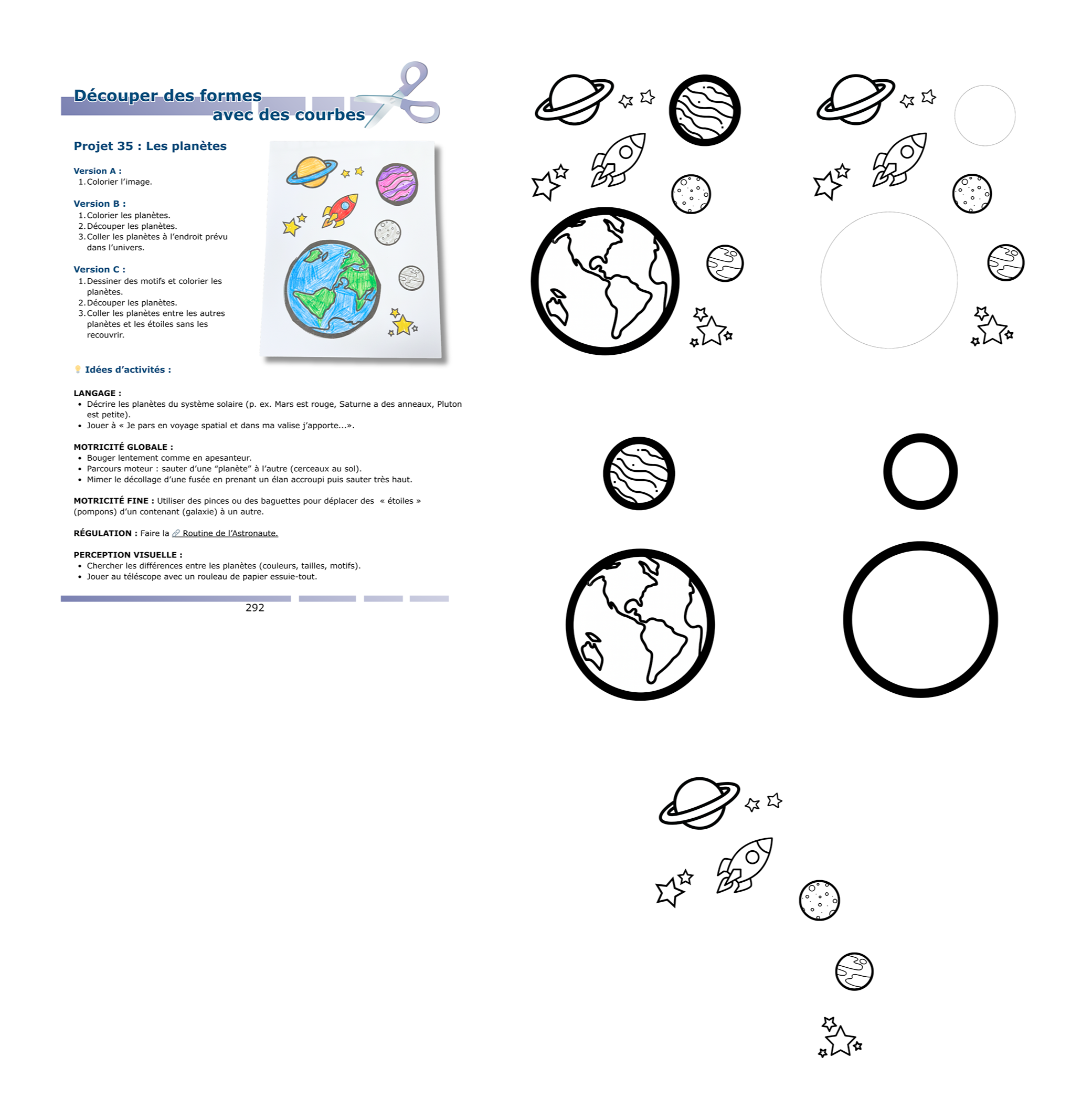 Découper des formes
avec des courbes

Projet 35 : Les planètes

Version A :
1. Colorier l'image.

Version B :
1. Colorier les planètes.
2. Découper les planètes.
3. Coller les planètes à l'endroit prévu dans l'univers.

Version C :
1. Dessiner des motifs et colorier les planètes.
2. Découper les planètes.
3. Coller les planètes entre les autres planètes et les étoiles sans les recouvrir.

Idées d'activités :

LANGAGE :
• Décrire les planètes du système solaire (p. ex. Mars est rouge, Saturne a des anneaux, Pluton est petite).
• Jouer à « Je pars en voyage spatial et dans ma valise j'apporte...».

MOTRICITÉ GLOBALE :
• Bouger lentement comme en apesanteur.
• Parcours moteur : sauter d'une "planète" à l'autre (cerceaux au sol).
• Mimer le décollage d'une fusée en prenant un élan accroupi puis sauter très haut.

MOTRICITÉ FINE : Utiliser des pinces ou des baguettes pour déplacer des « étoiles » (pompons) d'un contenant (galaxie) à un autre.

RÉGULATION : Faire la Routine de l'Astronaute.

PERCEPTION VISUELLE :
• Chercher les différences entre les planètes (couleurs, tailles, motifs).
• Jouer au téléscope avec un rouleau de papier essuie-tout.

292