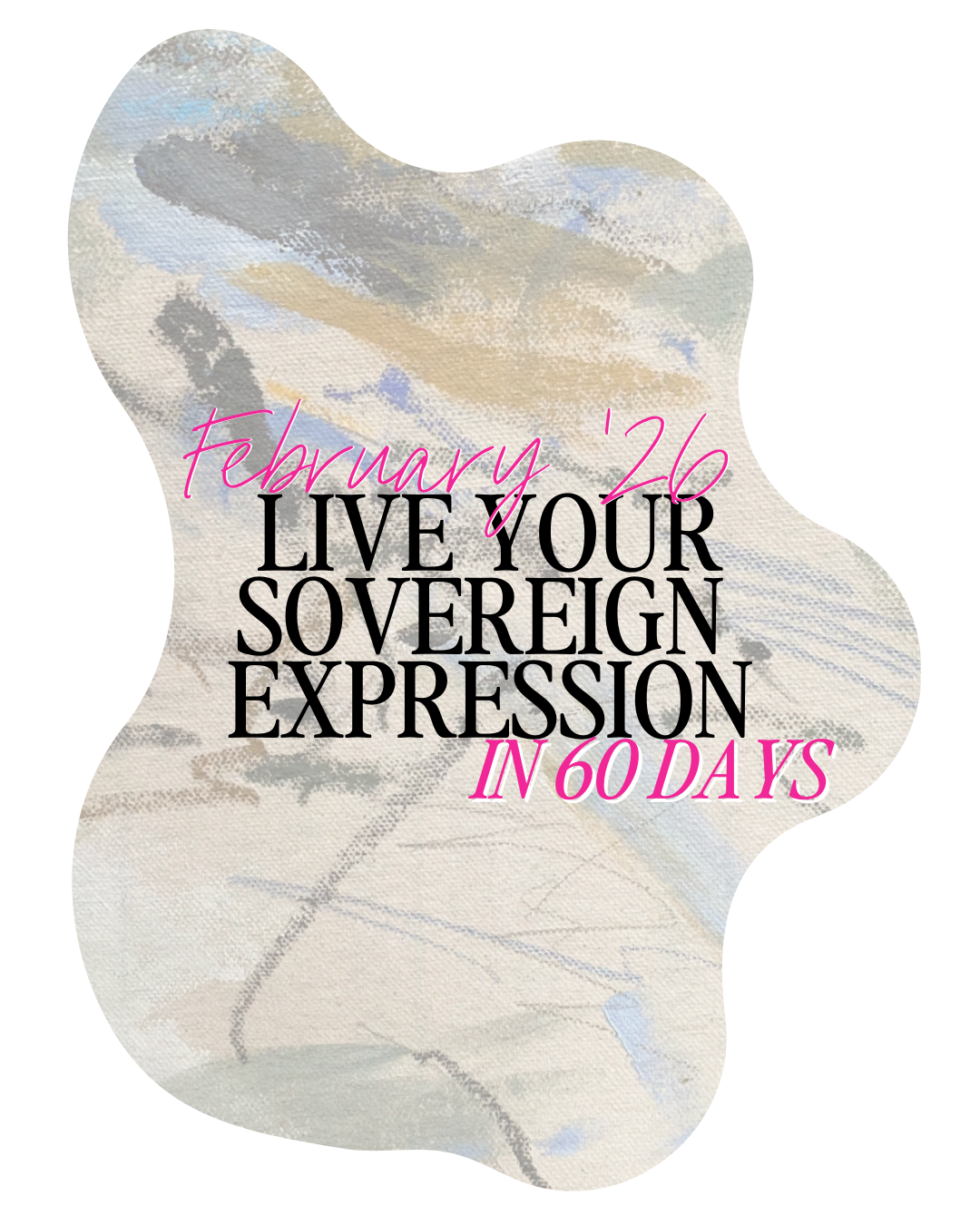 February '26
LIVE YOUR SOVEREIGN EXPRESSION
IN 60 DAYS