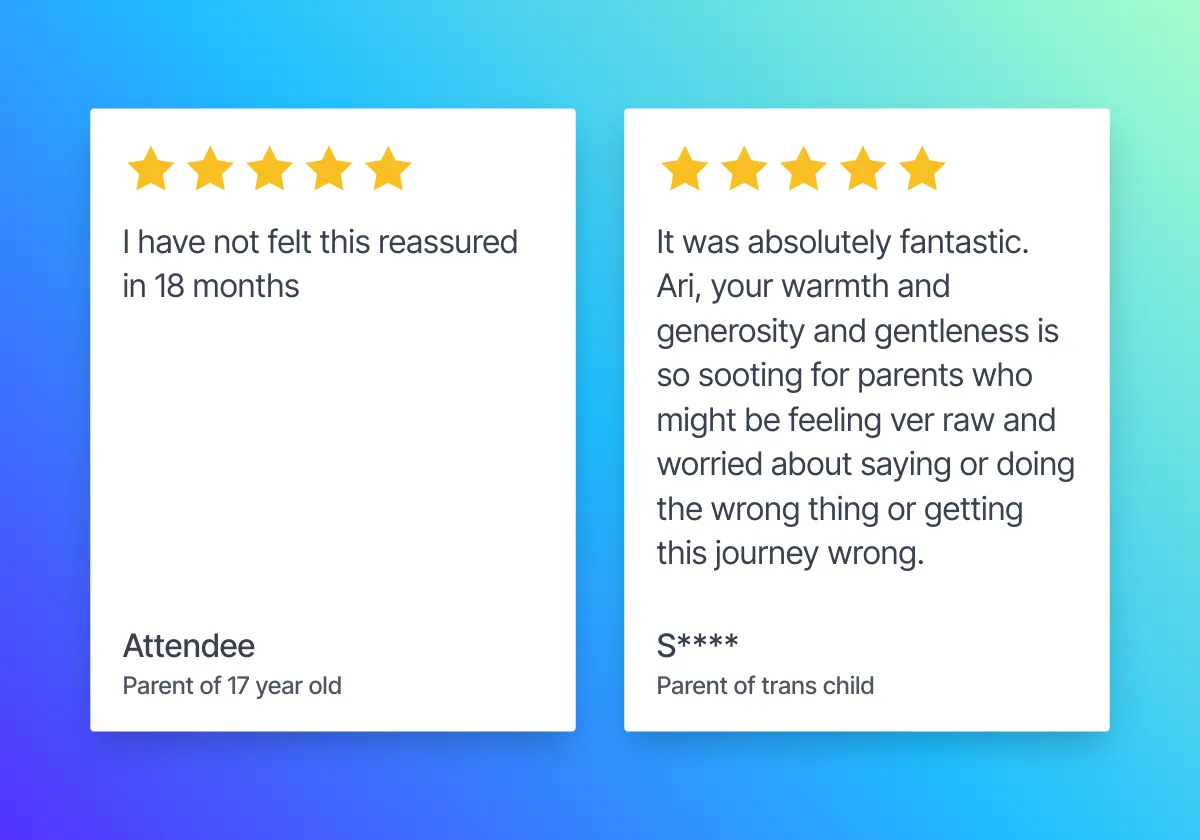 I have not felt this reassured in 18 months

Attendee
Parent of 17 year old

It was absolutely fantastic. Ari, your warmth and generosity and gentleness is so sooting for parents who might be feeling ver raw and worried about saying or doing the wrong thing or getting this journey wrong.

S****
Parent of trans child