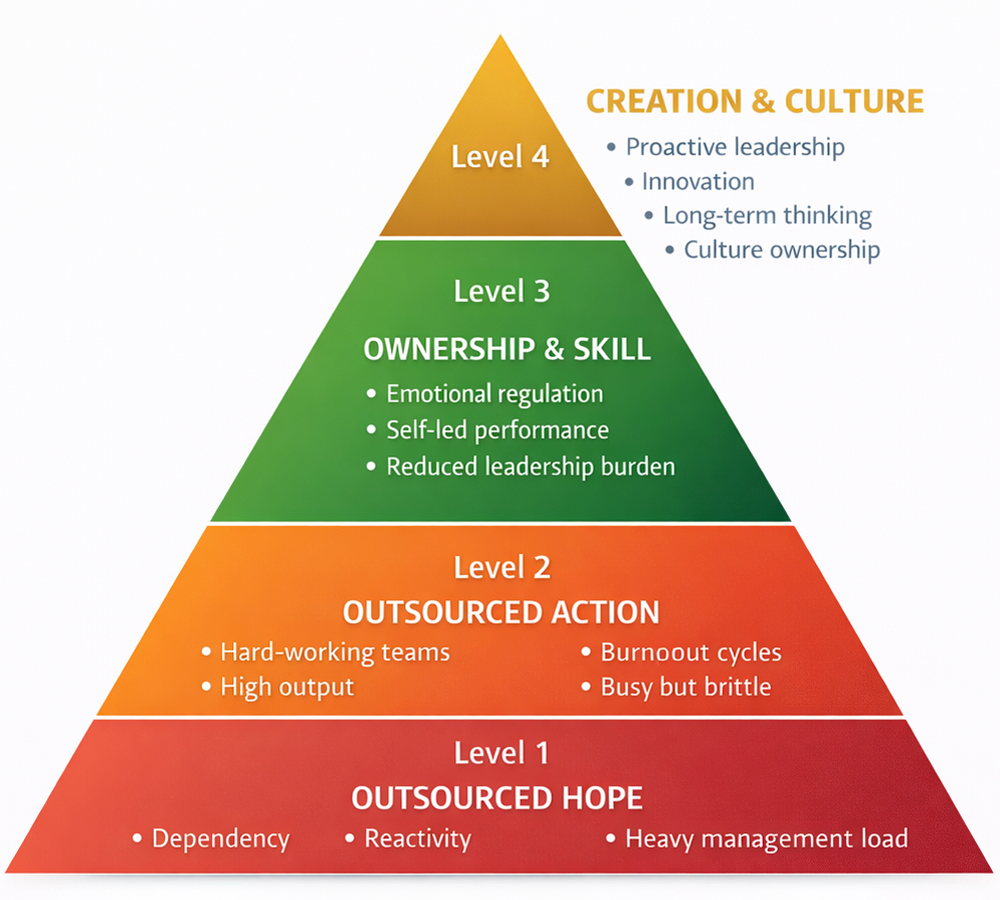 Level 4

CREATION & CULTURE

• Proactive leadership
• Innovation
• Long-term thinking
• Culture ownership

Level 3

OWNERSHIP & SKILL

• Emotional regulation
• Self-led performance
• Reduced leadership burden

Level 2

OUTSOURCED ACTION

• Hard-working teams
• High output
• Burnoout cycles
• Busy but brittle

Level 1

OUTSOURCED HOPE

• Dependency
• Reactivity
• Heavy management load