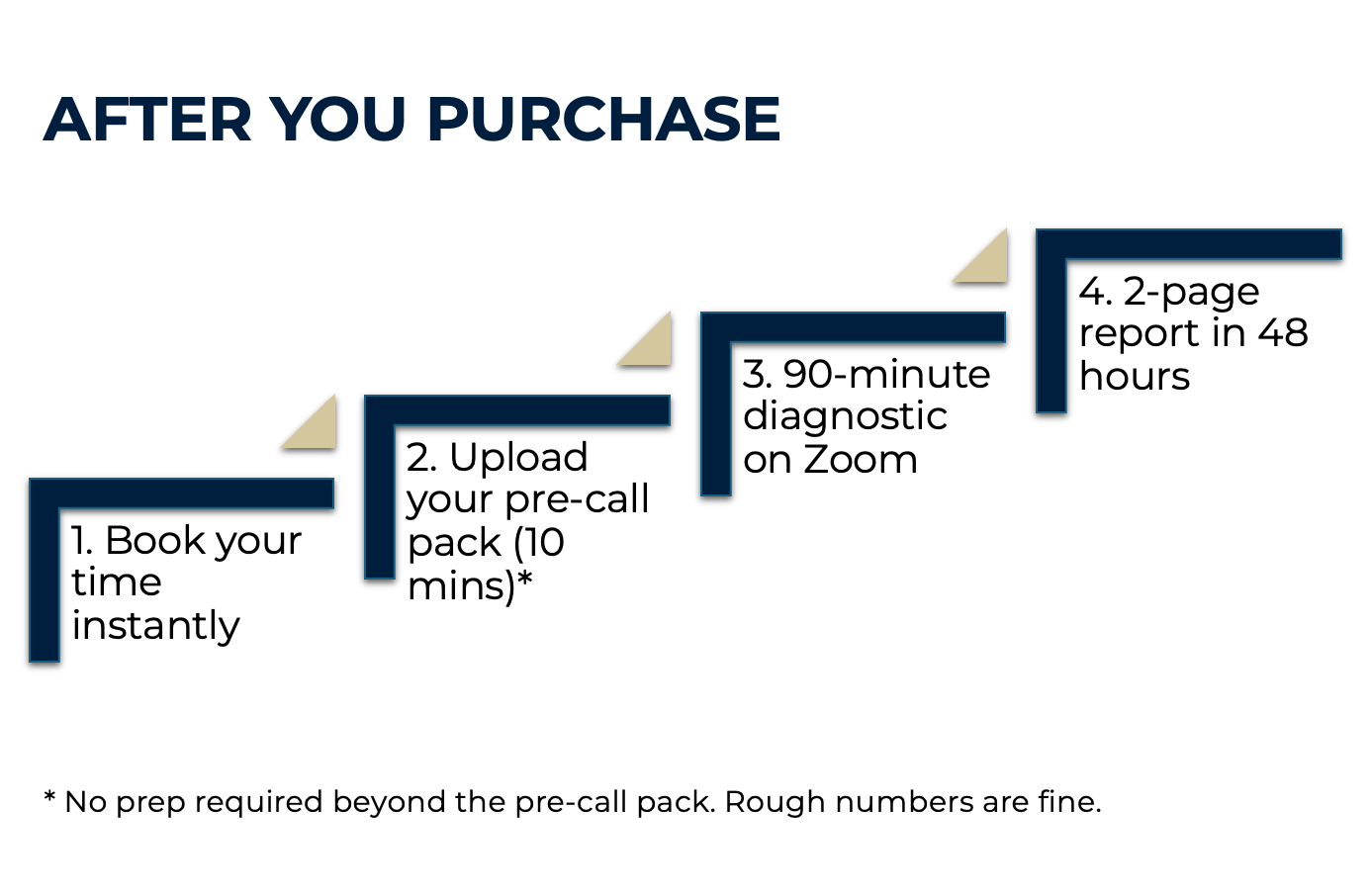 AFTER YOU PURCHASE

1. Book your time instantly

2. Upload your pre-call pack (10 mins)*

3. 90-minute diagnostic on Zoom

4. 2-page report in 48 hours

* No prep required beyond the pre-call pack. Rough numbers are fine.