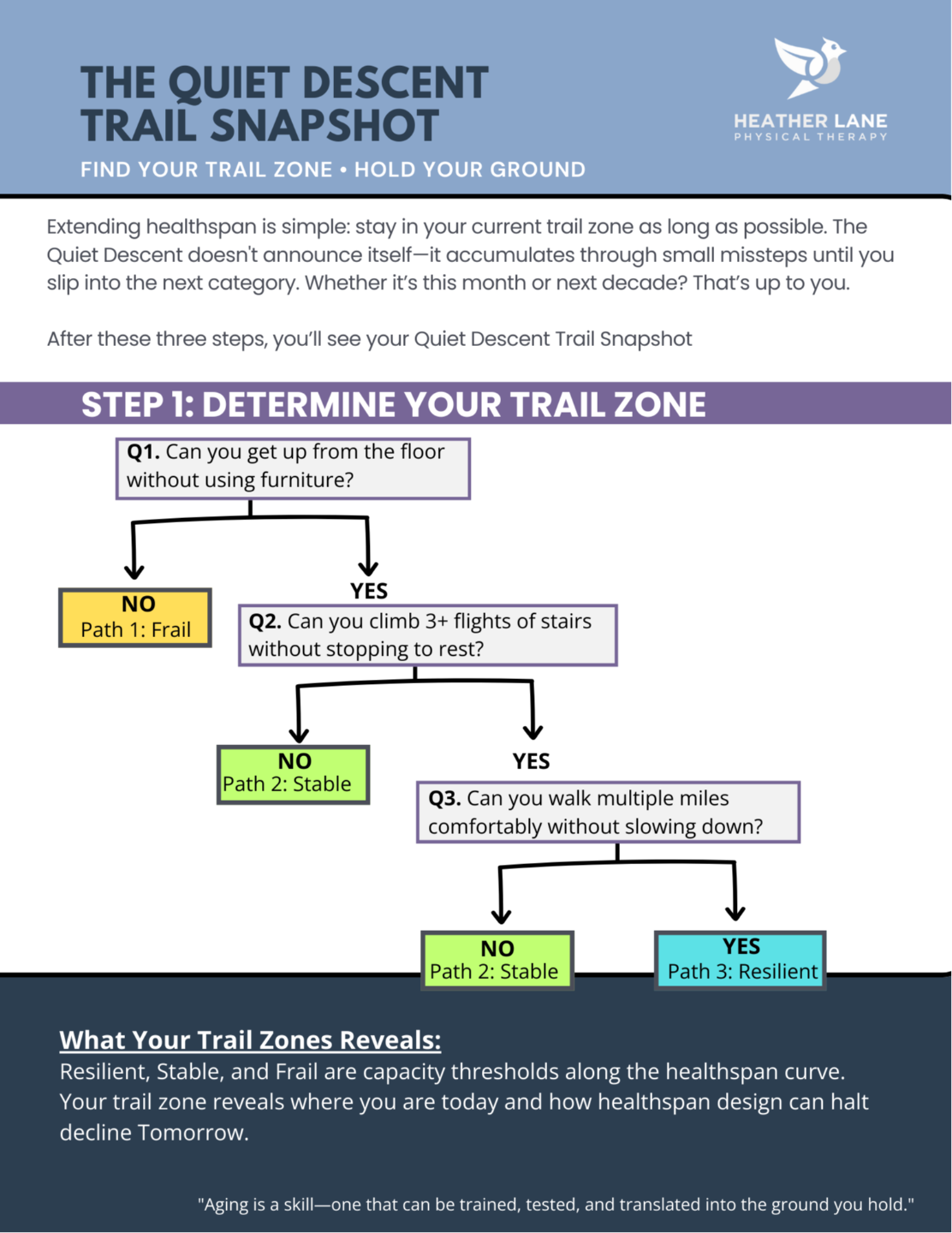 THE QUIET DESCENT
TRAIL SNAPSHOT

FIND YOUR TRAIL ZONE • HOLD YOUR GROUND

HEATHER LANE
PHYSICAL THERAPY

Extending healthspan is simple: stay in your current trail zone as long as possible. The Quiet Descent doesn't announce itself—it accumulates through small missteps until you slip into the next category. Whether it's this month or next decade? That's up to you.

After these three steps, you'll see your Quiet Descent Trail Snapshot

STEP 1: DETERMINE YOUR TRAIL ZONE

Q1. Can you get up from the floor without using furniture?

NO
Path 1: Frail

YES

Q2. Can you climb 3+ flights of stairs without stopping to rest?

NO
Path 2: Stable

YES

Q3. Can you walk multiple miles comfortably without slowing down?

NO
Path 2: Stable

YES
Path 3: Resilient

What Your Trail Zones Reveals:
Resilient, Stable, and Frail are capacity thresholds along the healthspan curve. Your trail zone reveals where you are today and how healthspan design can halt decline Tomorrow.

"Aging is a skill—one that can be trained, tested, and translated into the ground you hold."