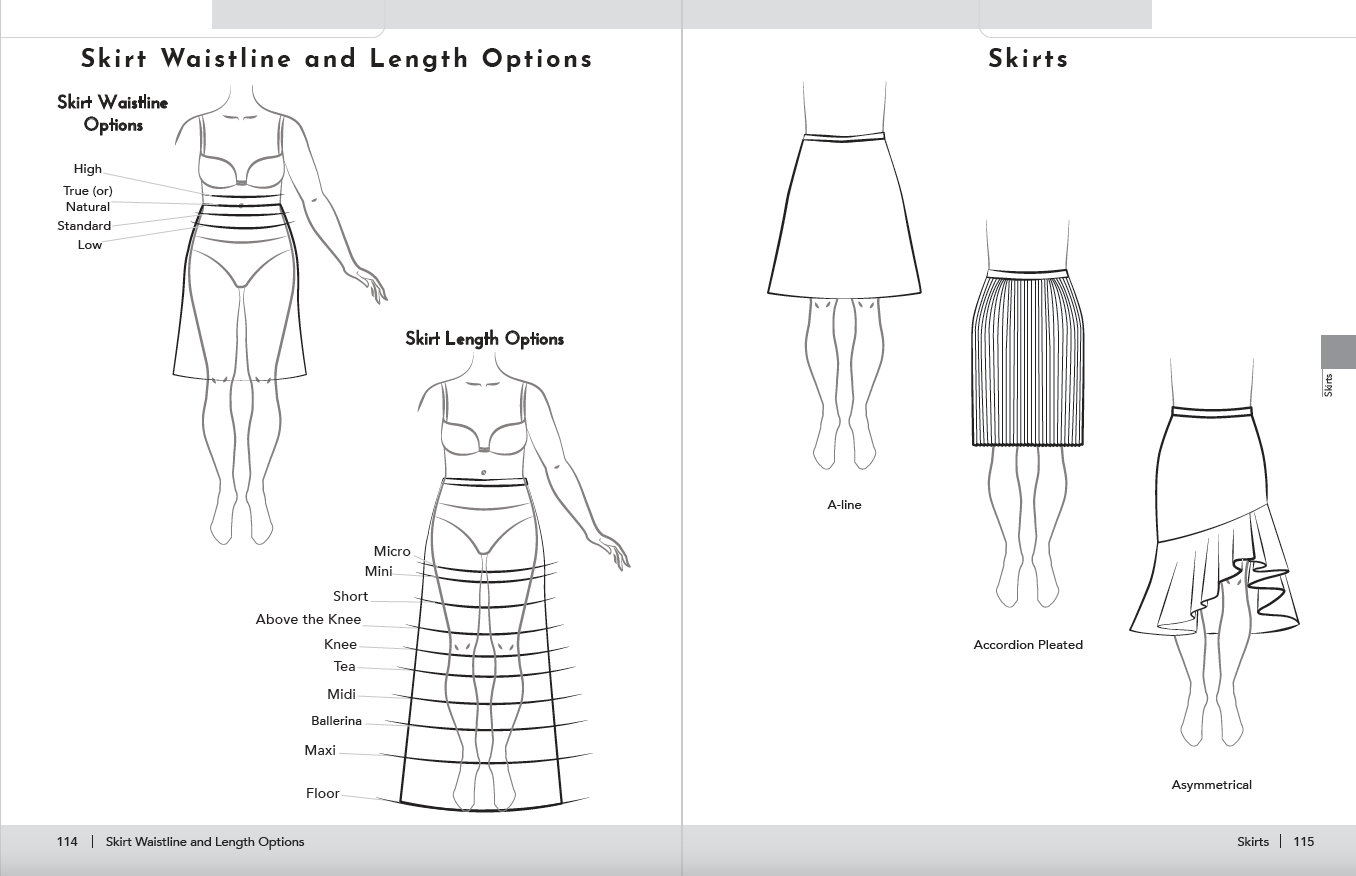 Skirt Waistline and Length Options

Skirt Waistline Options

High
True (or) Natural
Standard
Low

Skirt Length Options

Micro
Mini
Short
Above the Knee
Knee
Tea
Midi
Ballerina
Maxi
Floor

114 | Skirt Waistline and Length Options

Skirts

A-line

Accordion Pleated

Asymmetrical

Skirts

Skirts | 115