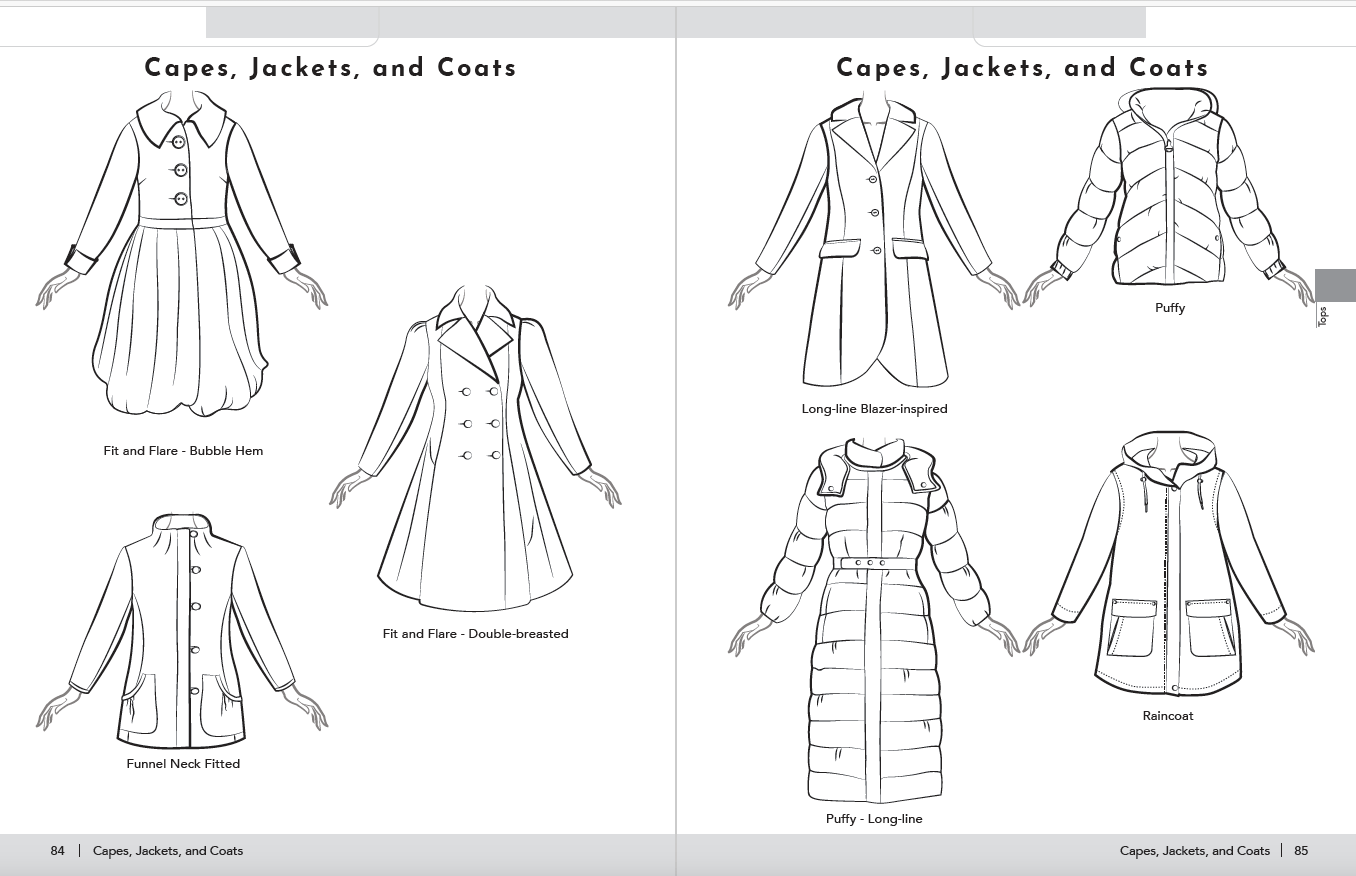 Capes, Jackets, and Coats

Fit and Flare - Bubble Hem

Fit and Flare - Double-breasted

Funnel Neck Fitted

84 | Capes, Jackets, and Coats

Capes, Jackets, and Coats

Puffy

Tops

Long-line Blazer-inspired

Raincoat

Puffy - Long-line

Capes, Jackets, and Coats | 85