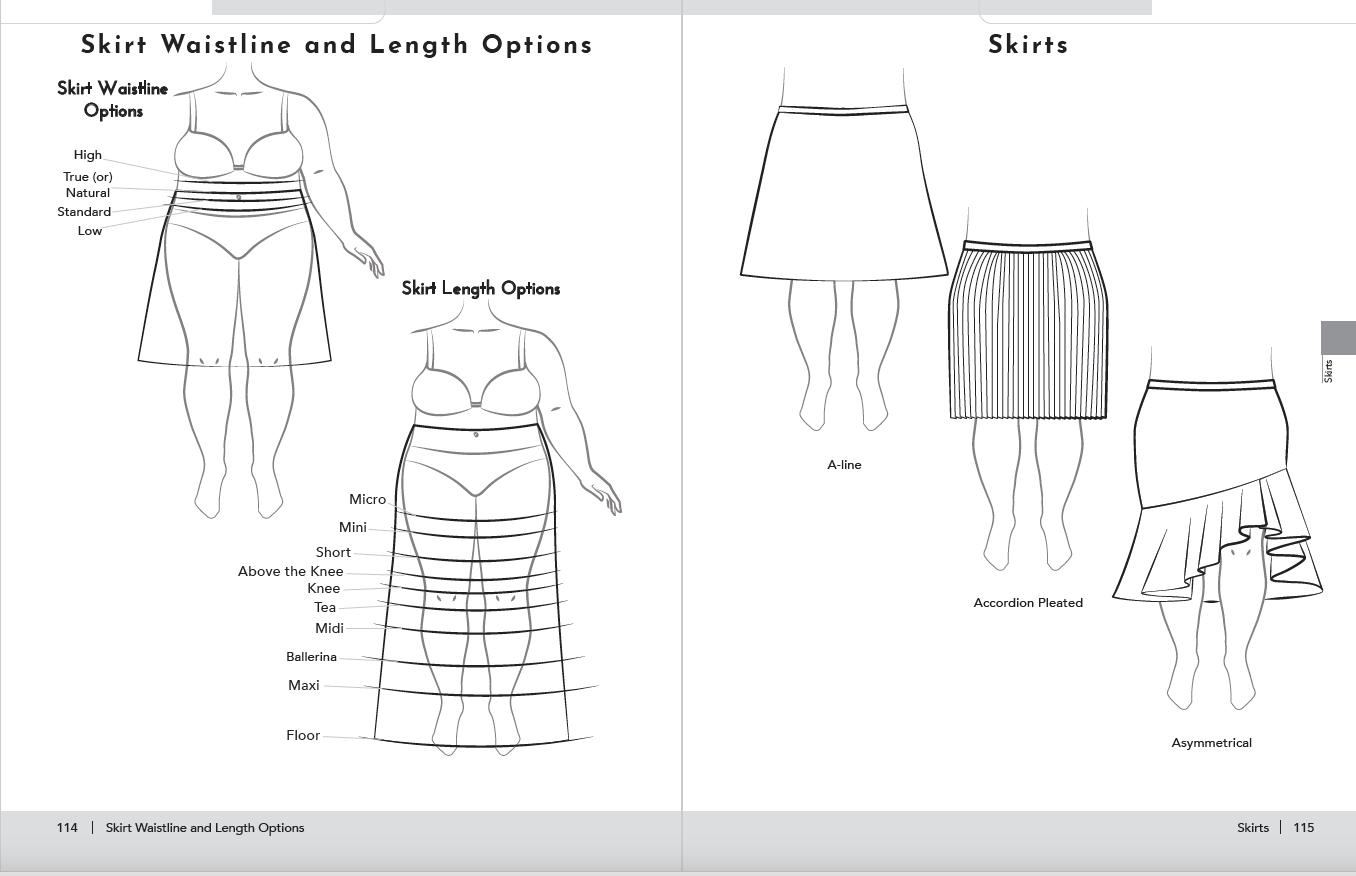 Skirt Waistline and Length Options

Skirt Waistline Options

High
True (or) Natural
Standard
Low

Skirt Length Options

Micro
Mini
Short
Above the Knee
Knee
Tea
Midi
Ballerina
Maxi
Floor

114 | Skirt Waistline and Length Options

Skirts

A-line

Accordion Pleated

Asymmetrical

Skirts

Skirts | 115