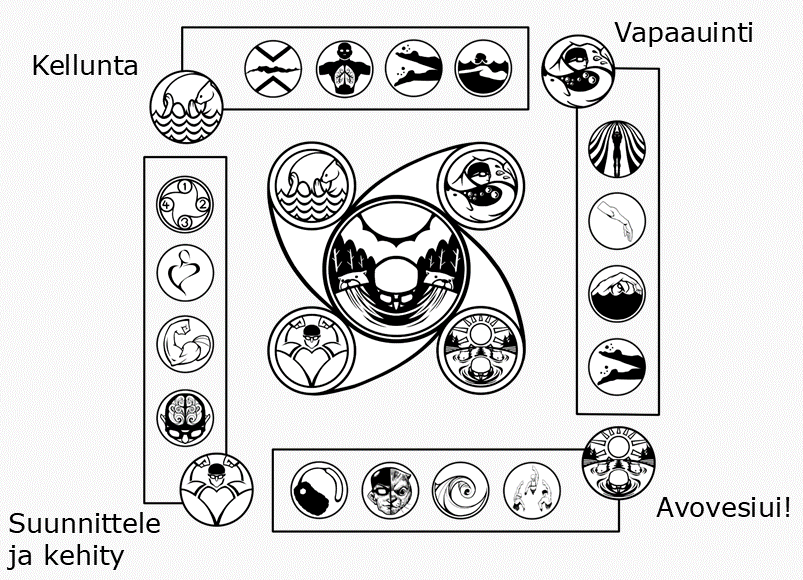 Kellunta

Vapaauinti

1
2
3
4

Suunnittele ja kehity

Avovesiui!