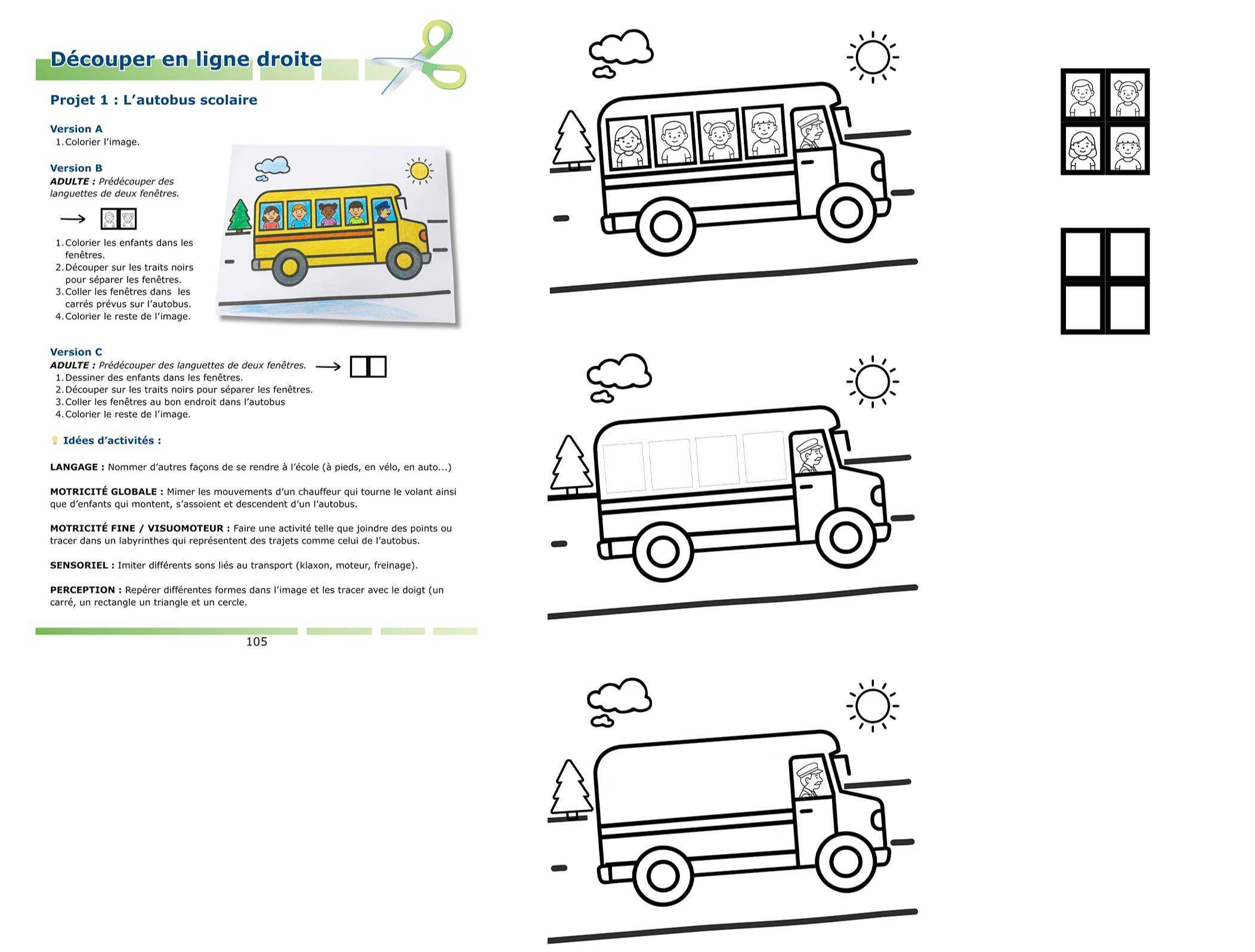 Découper en ligne droite

Projet 1 : L'autobus scolaire

Version A
1. Colorier l'image.

Version B
ADULTE : Prédécouper des languettes de deux fenêtres.

1. Colorier les enfants dans les fenêtres.
2. Découper sur les traits noirs pour séparer les fenêtres.
3. Coller les fenêtres dans les carrés prévus sur l'autobus.
4. Colorier le reste de l'image.

Version C
ADULTE : Prédécouper des languettes de deux fenêtres.
1. Dessiner des enfants dans les fenêtres.
2. Découper sur les traits noirs pour séparer les fenêtres.
3. Coller les fenêtres au bon endroit dans l'autobus
4. Colorier le reste de l'image.

Idées d'activités :

LANGAGE : Nommer d'autres façons de se rendre à l'école (à pieds, en vélo, en auto...)

MOTRICITÉ GLOBALE : Mimer les mouvements d'un chauffeur qui tourne le volant ainsi que d'enfants qui montent, s'assoient et descendent d'un l'autobus.

MOTRICITÉ FINE / VISUOMOTEUR : Faire une activité telle que joindre des points ou tracer dans un labyrinthes qui représentent des trajets comme celui de l'autobus.

SENSORIEL : Imiter différents sons liés au transport (klaxon, moteur, freinage).

PERCEPTION : Repérer différentes formes dans l'image et les tracer avec le doigt (un carré, un rectangle un triangle et un cercle.

105