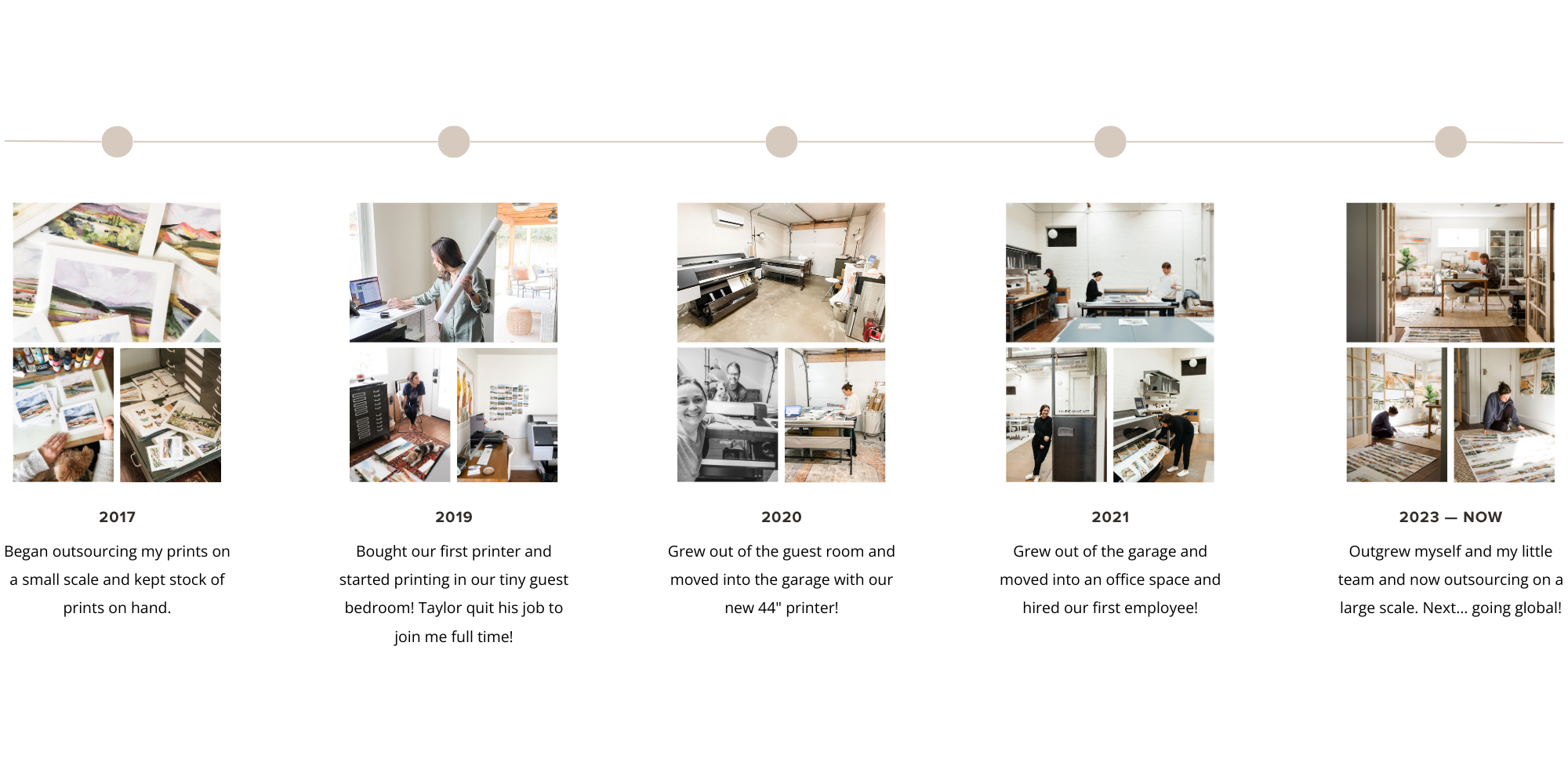 2017

Began outsourcing my prints on a small scale and kept stock of prints on hand.

2019

Bought our first printer and started printing in our tiny guest bedroom! Taylor quit his job to join me full time!

2020

Grew out of the guest room and moved into the garage with our new 44" printer!

2021

Grew out of the garage and moved into an office space and hired our first employee!

2023 — NOW

Outgrew myself and my little team and now outsourcing on a large scale. Next... going global!