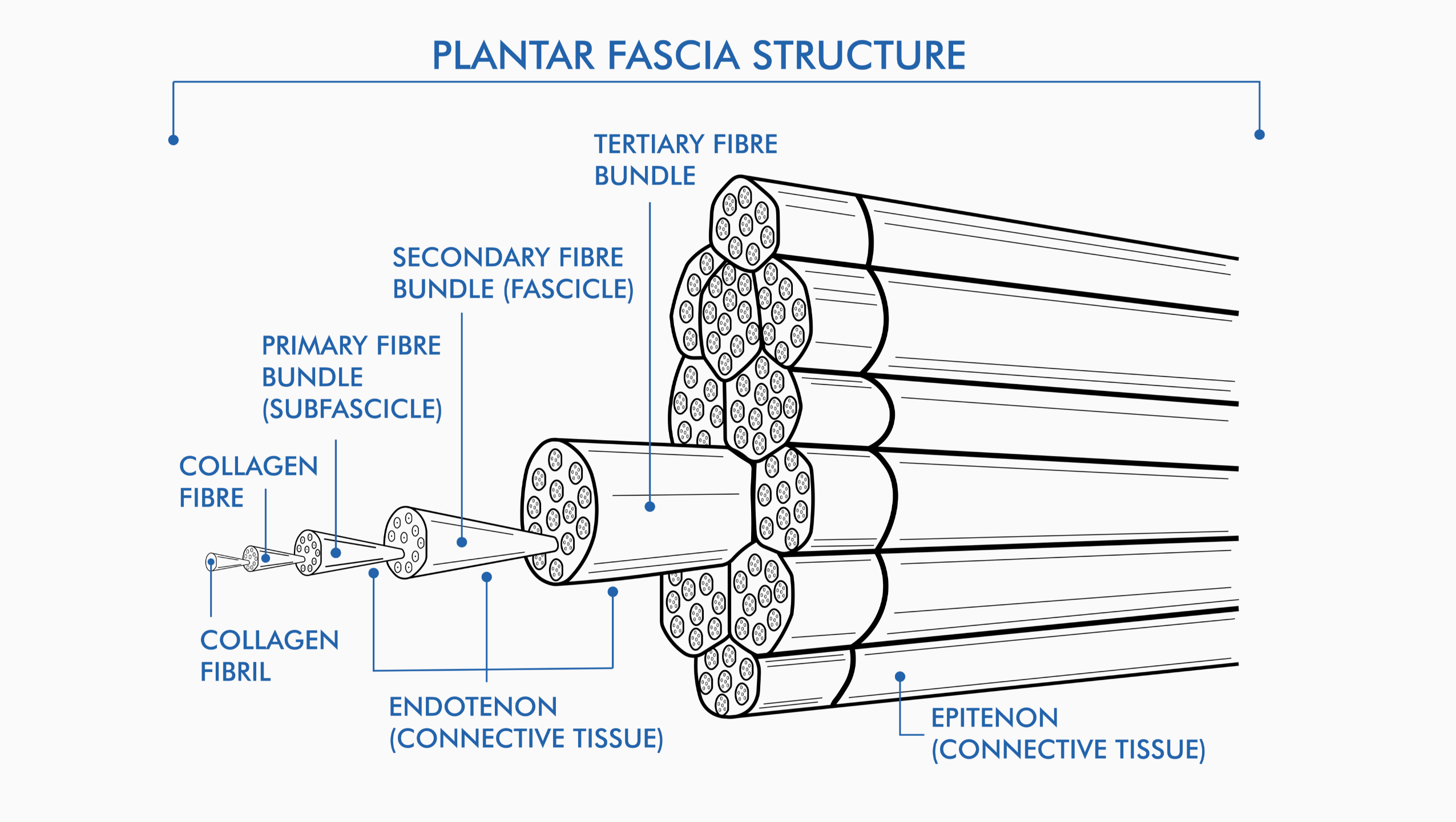 PLANTAR FASCIA STRUCTURE

TERTIARY FIBRE BUNDLE

SECONDARY FIBRE BUNDLE (FASCICLE)

PRIMARY FIBRE BUNDLE (SUBFASCICLE)

COLLAGEN FIBRE

COLLAGEN FIBRIL

ENDOTENON (CONNECTIVE TISSUE)

EPITENON (CONNECTIVE TISSUE)