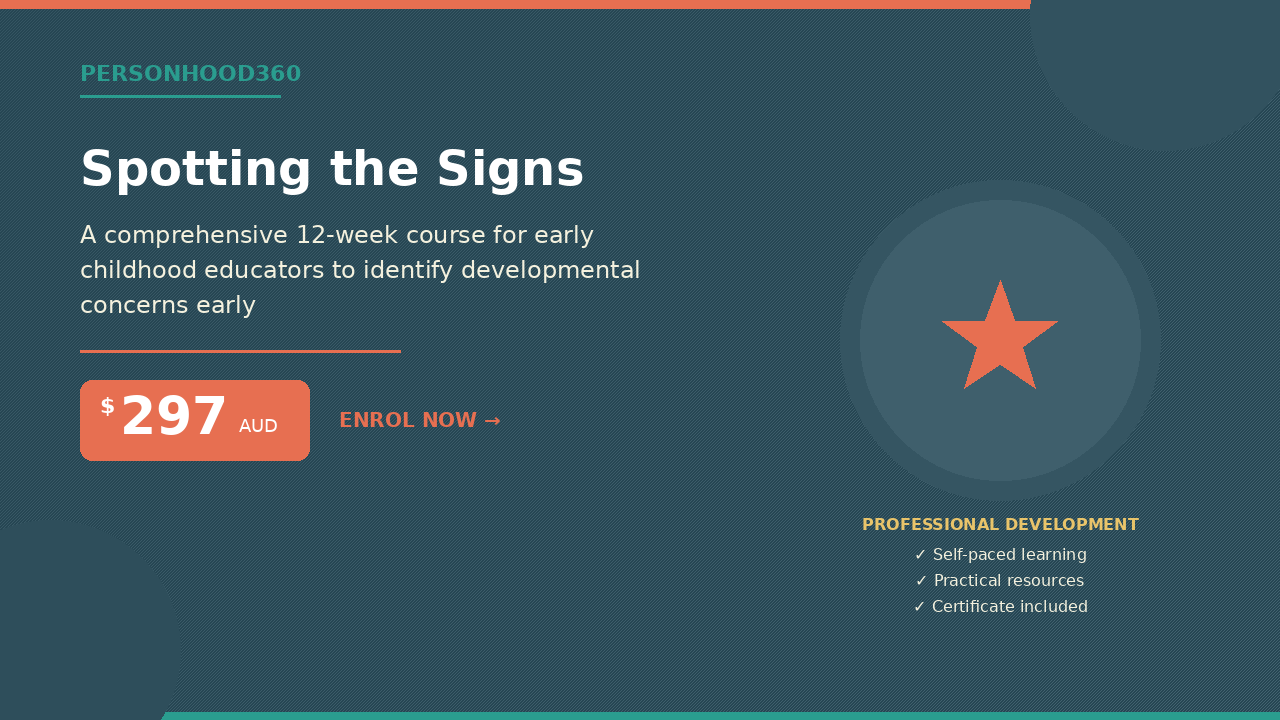 PERSONHOOD360

Spotting the Signs

A comprehensive 12-week course for early childhood educators to identify developmental concerns early

$297 AUD

ENROL NOW →

PROFESSIONAL DEVELOPMENT
✓ Self-paced learning
✓ Practical resources
✓ Certificate included