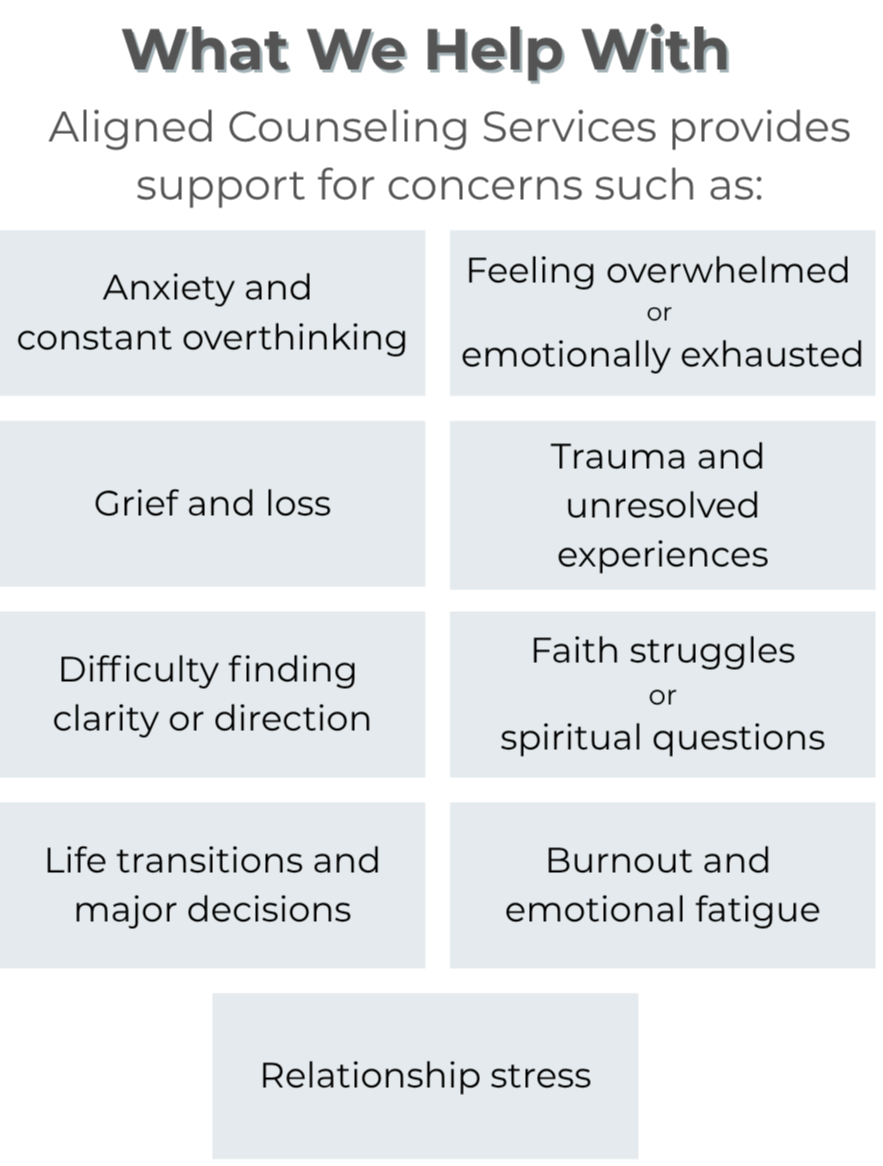 What We Help With

Aligned Counseling Services provides support for concerns such as:

Anxiety and constant overthinking

Feeling overwhelmed or emotionally exhausted

Grief and loss

Trauma and unresolved experiences

Difficulty finding clarity or direction

Faith struggles or spiritual questions

Life transitions and major decisions

Burnout and emotional fatigue

Relationship stress