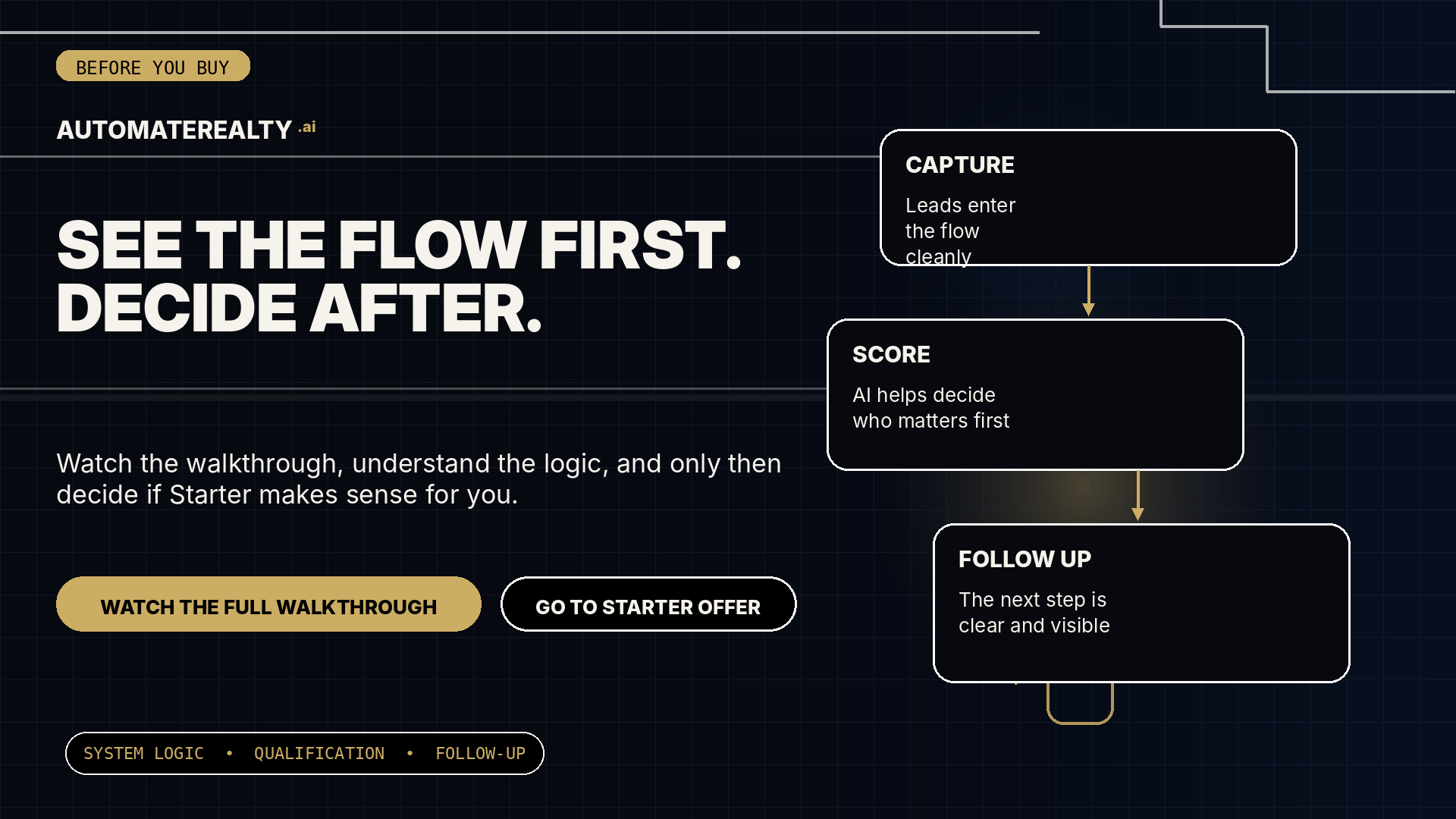 BEFORE YOU BUY

AUTOMATEREALTY .ai

SEE THE FLOW FIRST. DECIDE AFTER.

Watch the walkthrough, understand the logic, and only then decide if Starter makes sense for you.

WATCH THE FULL WALKTHROUGH

GO TO STARTER OFFER

SYSTEM LOGIC • QUALIFICATION • FOLLOW-UP

CAPTURE

Leads enter the flow cleanly

SCORE

AI helps decide who matters first

FOLLOW UP

The next step is clear and visible