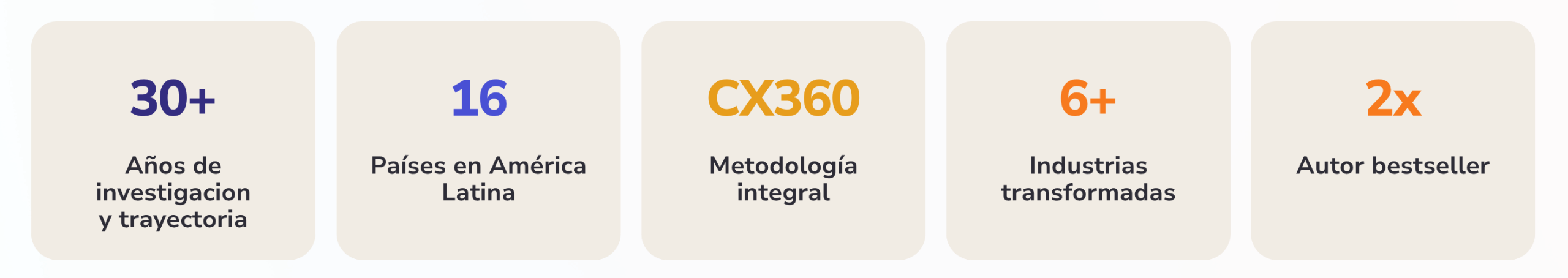 30+

Años de investigacion y trayectoria

16

Países en América Latina

CX360

Metodología integral

6+

Industrias transformadas

2x

Autor bestseller