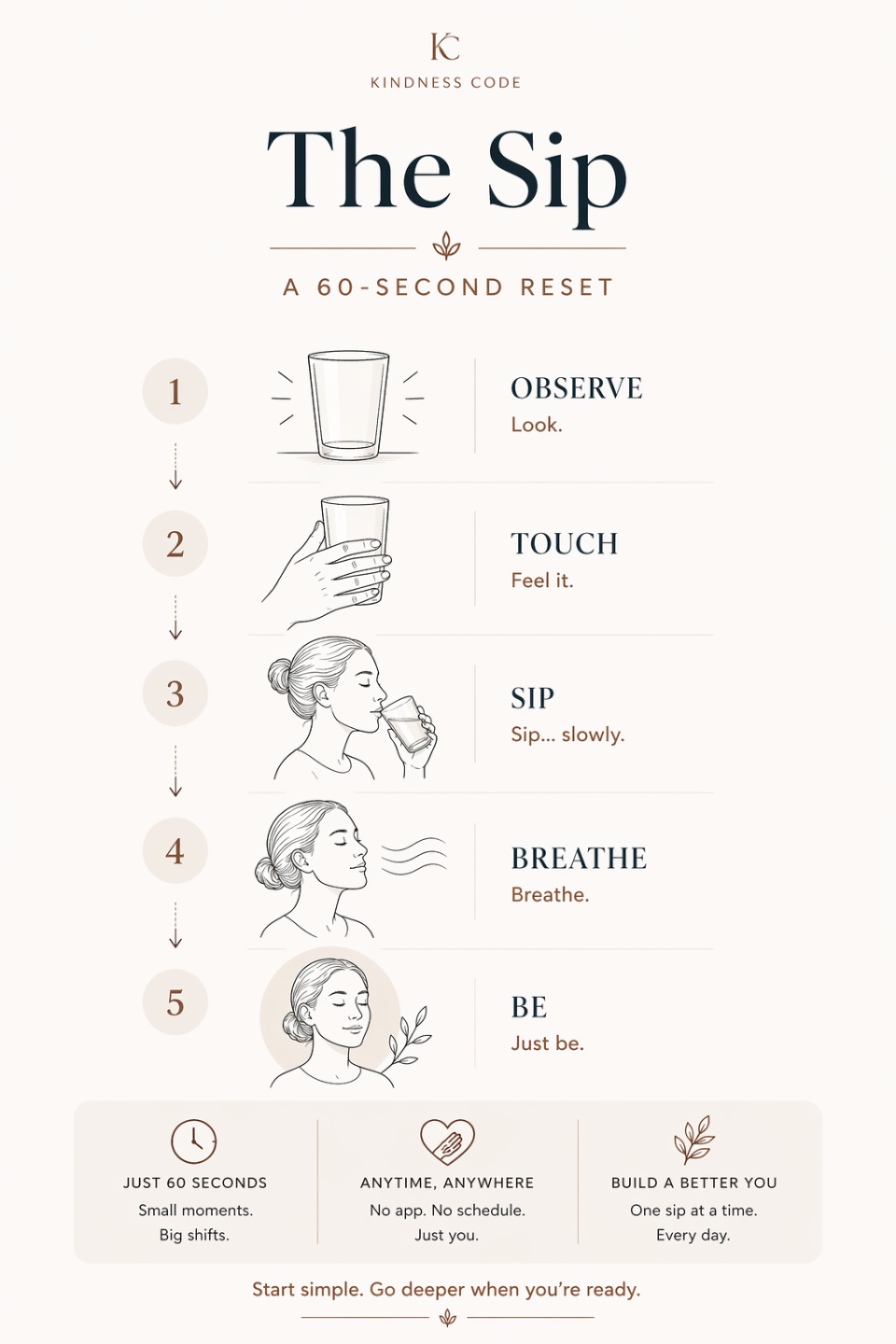 KC
KINDNESS CODE

The Sip

A 60-SECOND RESET

1
OBSERVE
Look.

2
TOUCH
Feel it.

3
SIP
Sip... slowly.

4
BREATHE
Breathe.

5
BE
Just be.

JUST 60 SECONDS
Small moments.
Big shifts.

ANYTIME, ANYWHERE
No app. No schedule.
Just you.

BUILD A BETTER YOU
One sip at a time.
Every day.

Start simple. Go deeper when you're ready.