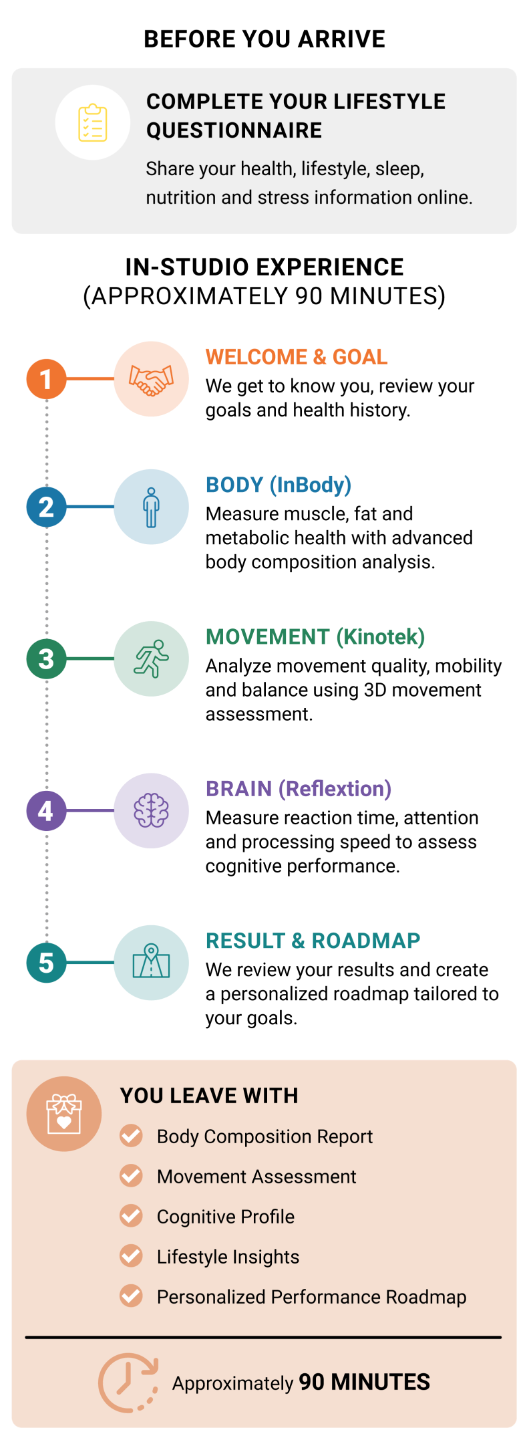 BEFORE YOU ARRIVE

COMPLETE YOUR LIFESTYLE QUESTIONNAIRE

Share your health, lifestyle, sleep, nutrition and stress information online.

IN-STUDIO EXPERIENCE
(APPROXIMATELY 90 MINUTES)

1

WELCOME & GOAL

We get to know you, review your goals and health history.

2

BODY (InBody)

Measure muscle, fat and metabolic health with advanced body composition analysis.

3

MOVEMENT (Kinotek)

Analyze movement quality, mobility and balance using 3D movement assessment.

4

BRAIN (Reflextion)

Measure reaction time, attention and processing speed to assess cognitive performance.

5

RESULT & ROADMAP

We review your results and create a personalized roadmap tailored to your goals.

YOU LEAVE WITH

Body Composition Report
Movement Assessment
Cognitive Profile
Lifestyle Insights
Personalized Performance Roadmap

Approximately 90 MINUTES