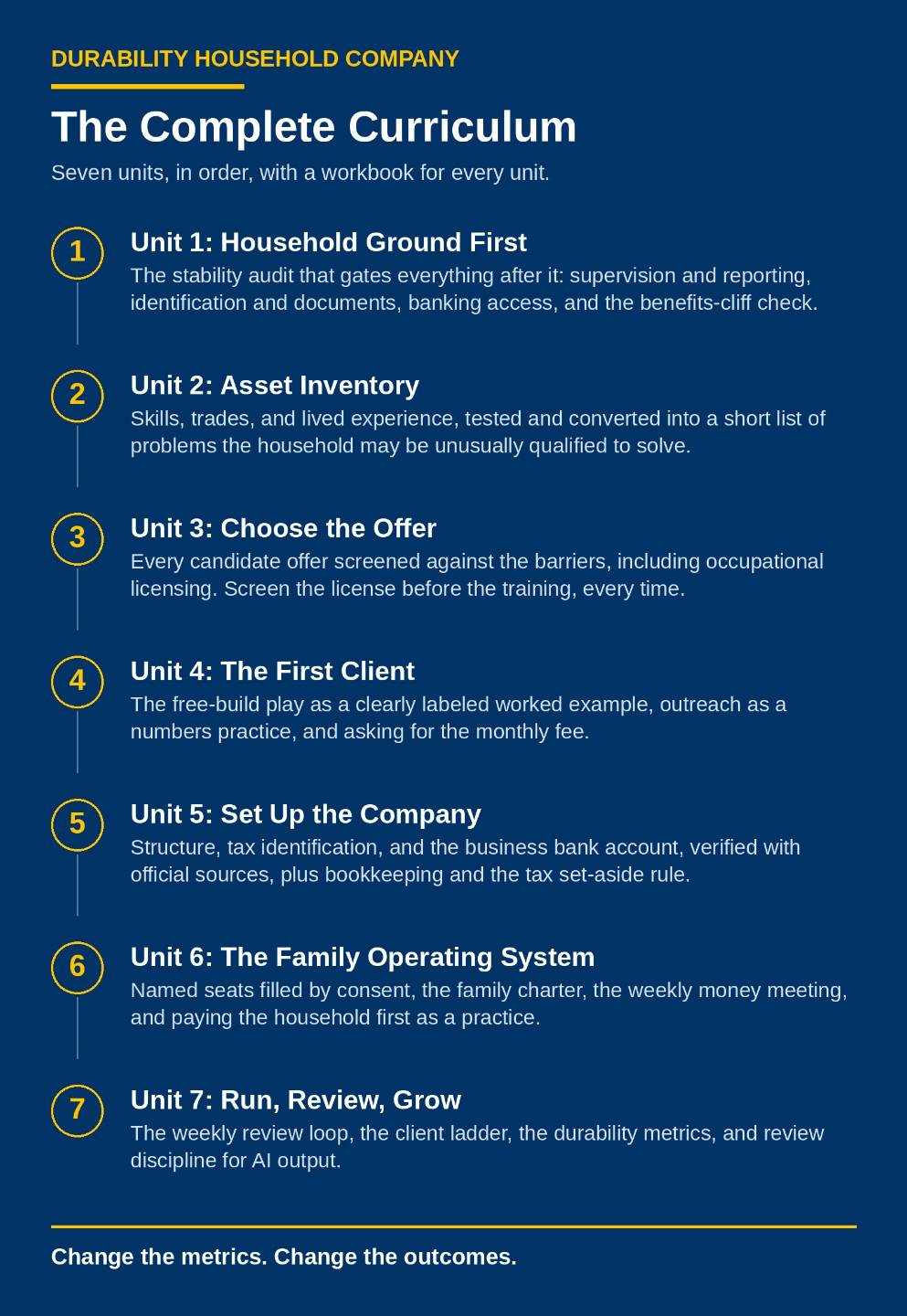 DURABILITY HOUSEHOLD COMPANY

The Complete Curriculum

Seven units, in order, with a workbook for every unit.

1

Unit 1: Household Ground First

The stability audit that gates everything after it: supervision and reporting, identification and documents, banking access, and the benefits-cliff check.

2

Unit 2: Asset Inventory

Skills, trades, and lived experience, tested and converted into a short list of problems the household may be unusually qualified to solve.

3

Unit 3: Choose the Offer

Every candidate offer screened against the barriers, including occupational licensing. Screen the license before the training, every time.

4

Unit 4: The First Client

The free-build play as a clearly labeled worked example, outreach as a numbers practice, and asking for the monthly fee.

5

Unit 5: Set Up the Company

Structure, tax identification, and the business bank account, verified with official sources, plus bookkeeping and the tax set-aside rule.

6

Unit 6: The Family Operating System

Named seats filled by consent, the family charter, the weekly money meeting, and paying the household first as a practice.

7

Unit 7: Run, Review, Grow

The weekly review loop, the client ladder, the durability metrics, and review discipline for AI output.

Change the metrics. Change the outcomes.