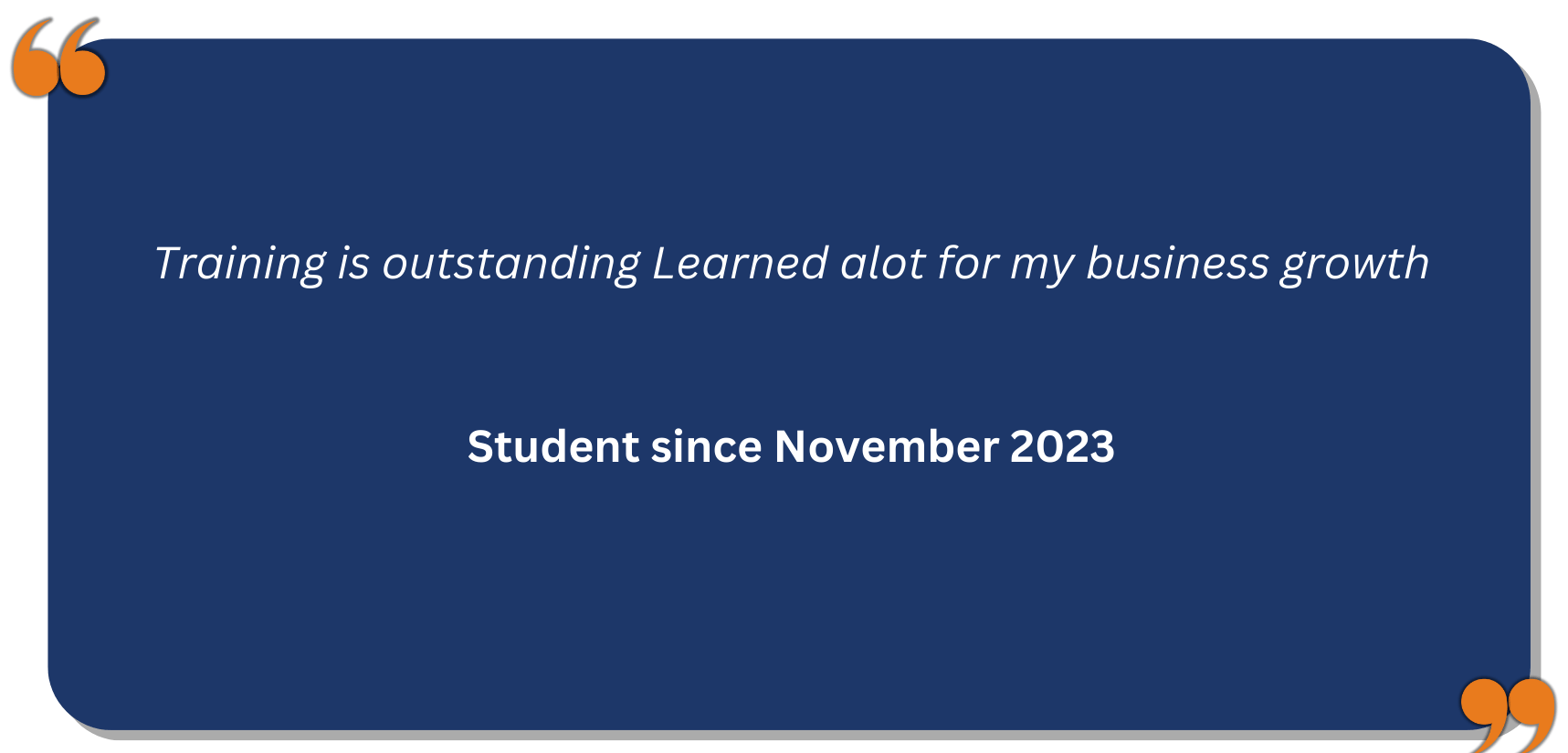 Training is outstanding Learned alot for my business growth

Student since November 2023