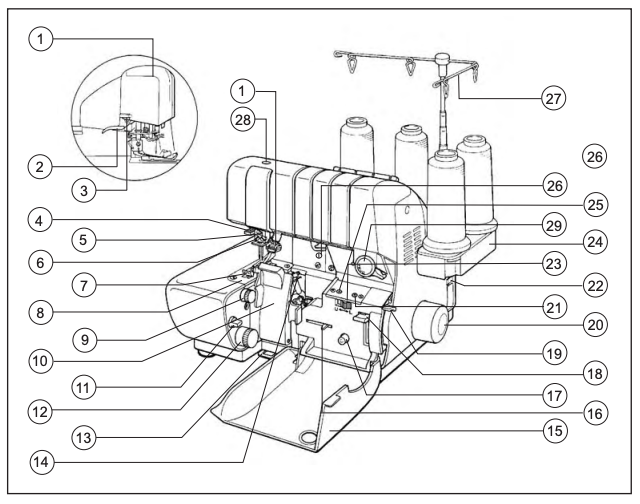 1
2
3
4
5
6
7
8
9
10
11
12
13
14
1
28
27
26
26
25
29
24
23
22
21
20
19
18
17
16
15