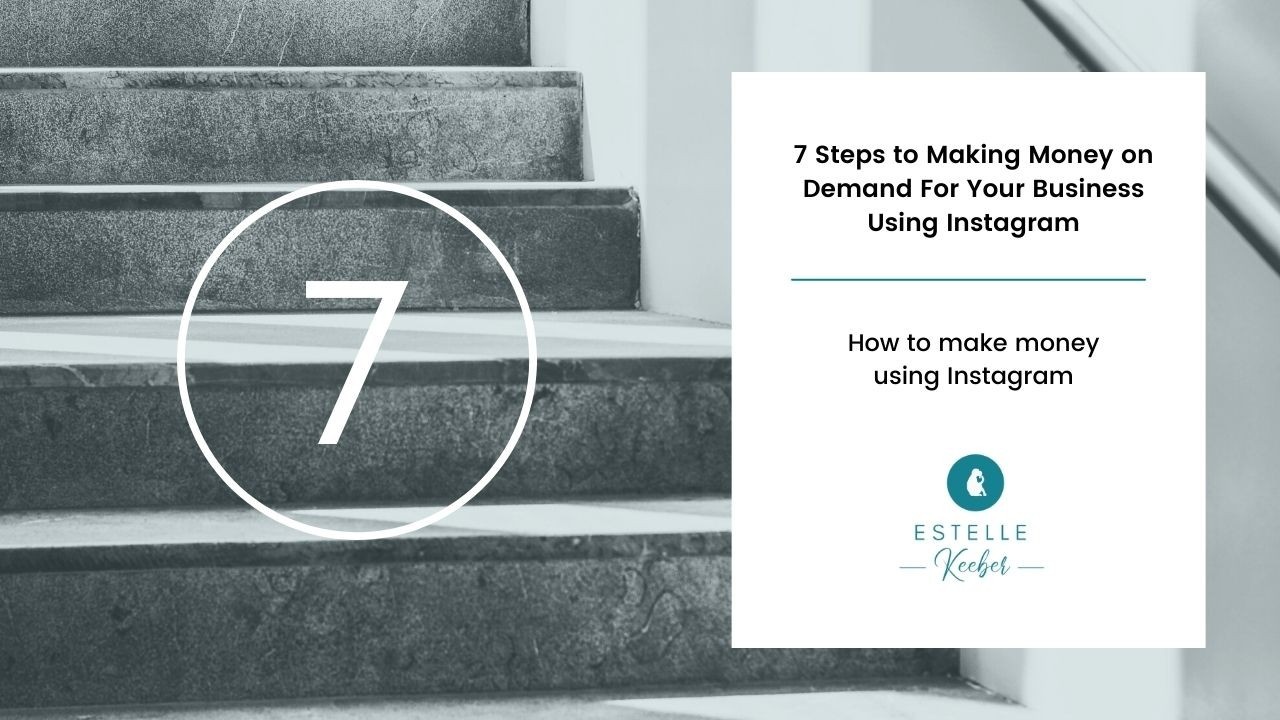 7

7 Steps to Making Money on Demand For Your Business Using Instagram

How to make money using Instagram

ESTELLE
Keeber