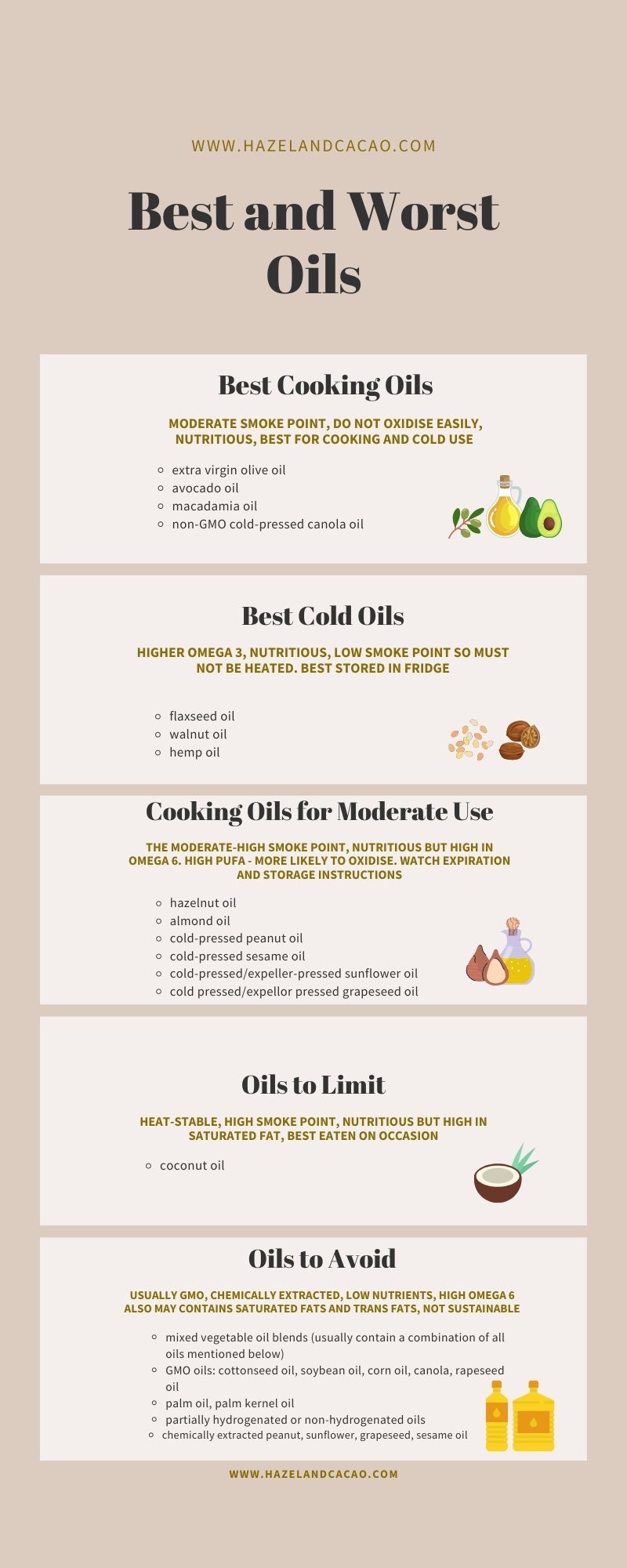 WWW.HAZELANDCACAO.COM

Best and Worst Oils

Best Cooking Oils

MODERATE SMOKE POINT, DO NOT OXIDISE EASILY, NUTRITIOUS, BEST FOR COOKING AND COLD USE

- extra virgin olive oil
- avocado oil
- macadamia oil
- non-GMO cold-pressed canola oil

Best Cold Oils

HIGHER OMEGA 3, NUTRITIOUS, LOW SMOKE POINT SO MUST NOT BE HEATED. BEST STORED IN FRIDGE

- flaxseed oil
- walnut oil
- hemp oil

Cooking Oils for Moderate Use

THE MODERATE-HIGH SMOKE POINT, NUTRITIOUS BUT HIGH IN OMEGA 6. HIGH PUFA - MORE LIKELY TO OXIDISE. WATCH EXPIRATION AND STORAGE INSTRUCTIONS

- hazelnut oil
- almond oil
- cold-pressed peanut oil
- cold-pressed sesame oil
- cold-pressed/expeller-pressed sunflower oil
- cold pressed/expellor pressed grapeseed oil

Oils to Limit

HEAT-STABLE, HIGH SMOKE POINT, NUTRITIOUS BUT HIGH IN SATURATED FAT, BEST EATEN ON OCCASION

- coconut oil

Oils to Avoid

USUALLY GMO, CHEMICALLY EXTRACTED, LOW NUTRIENTS, HIGH OMEGA 6 ALSO MAY CONTAINS SATURATED FATS AND TRANS FATS, NOT SUSTAINABLE

- mixed vegetable oil blends (usually contain a combination of all oils mentioned below)
- GMO oils: cottonseed oil, soybean oil, corn oil, canola, rapeseed oil
- palm oil, palm kernel oil
- partially hydrogenated or non-hydrogenated oils
- chemically extracted peanut, sunflower, grapeseed, sesame oil

WWW.HAZELANDCACAO.COM