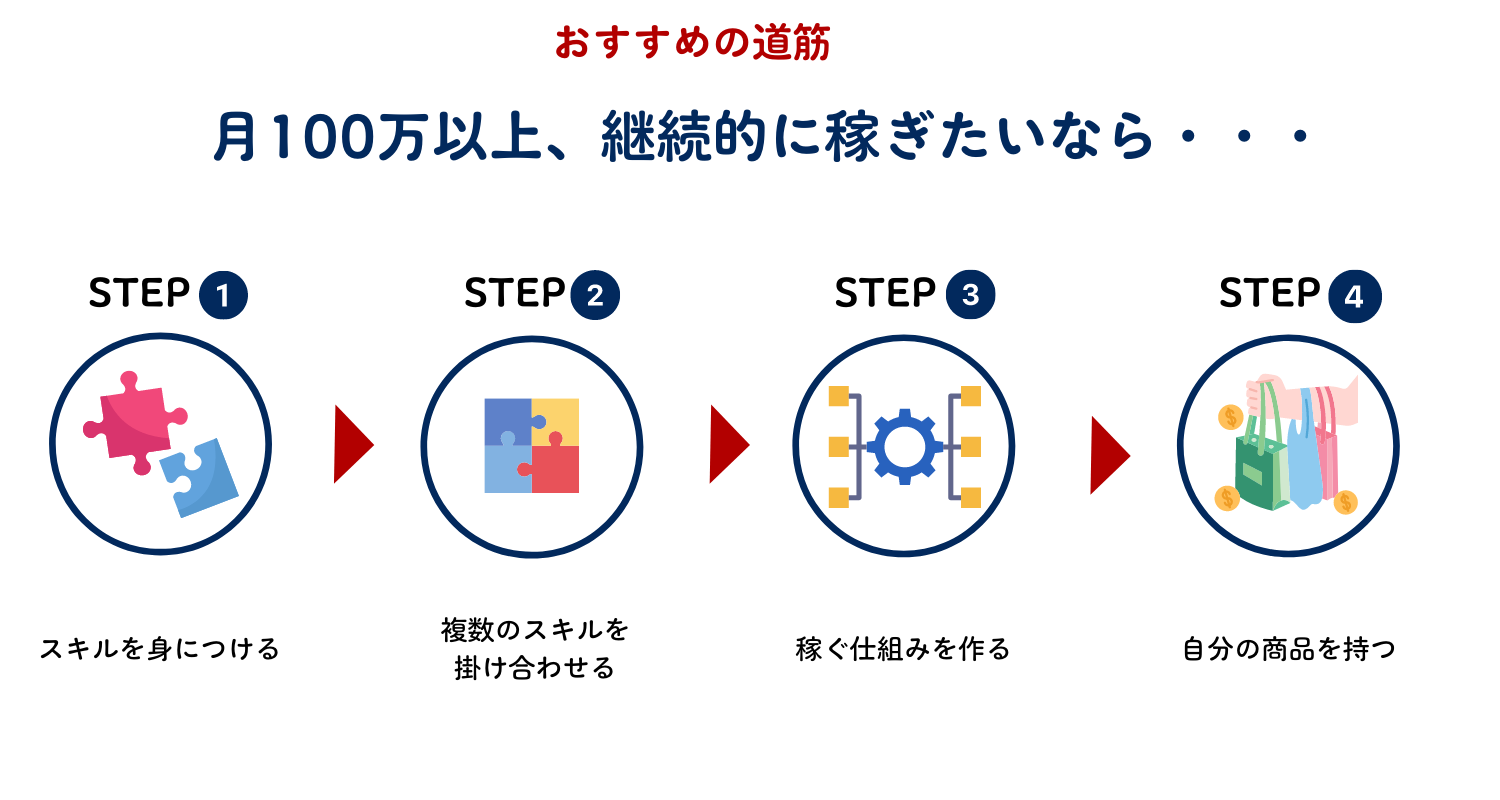 おすすめの道筋

月100万以上、継続的に稼ぎたいなら・・・

STEP 1

スキルを身につける

STEP 2

複数のスキルを掛け合わせる

STEP 3

稼ぐ仕組みを作る

STEP 4

自分の商品を持つ