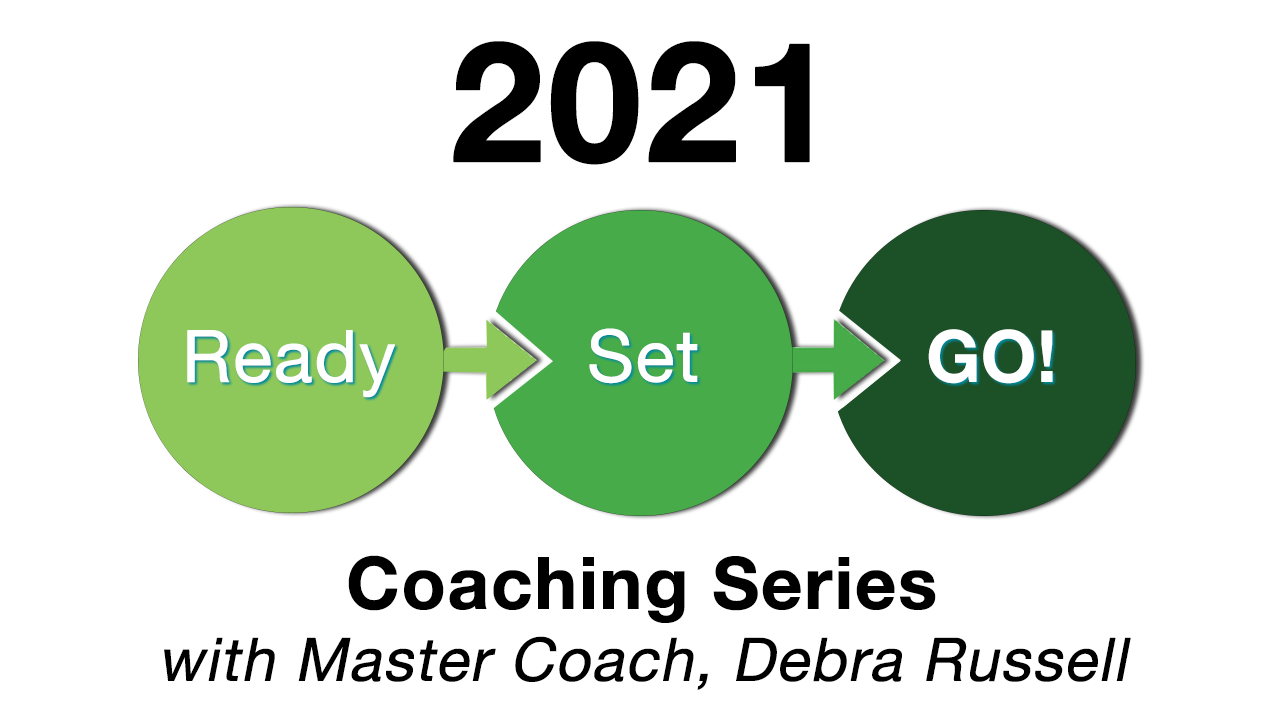 2021

Ready

Set

GO!

Coaching Series
with Master Coach, Debra Russell