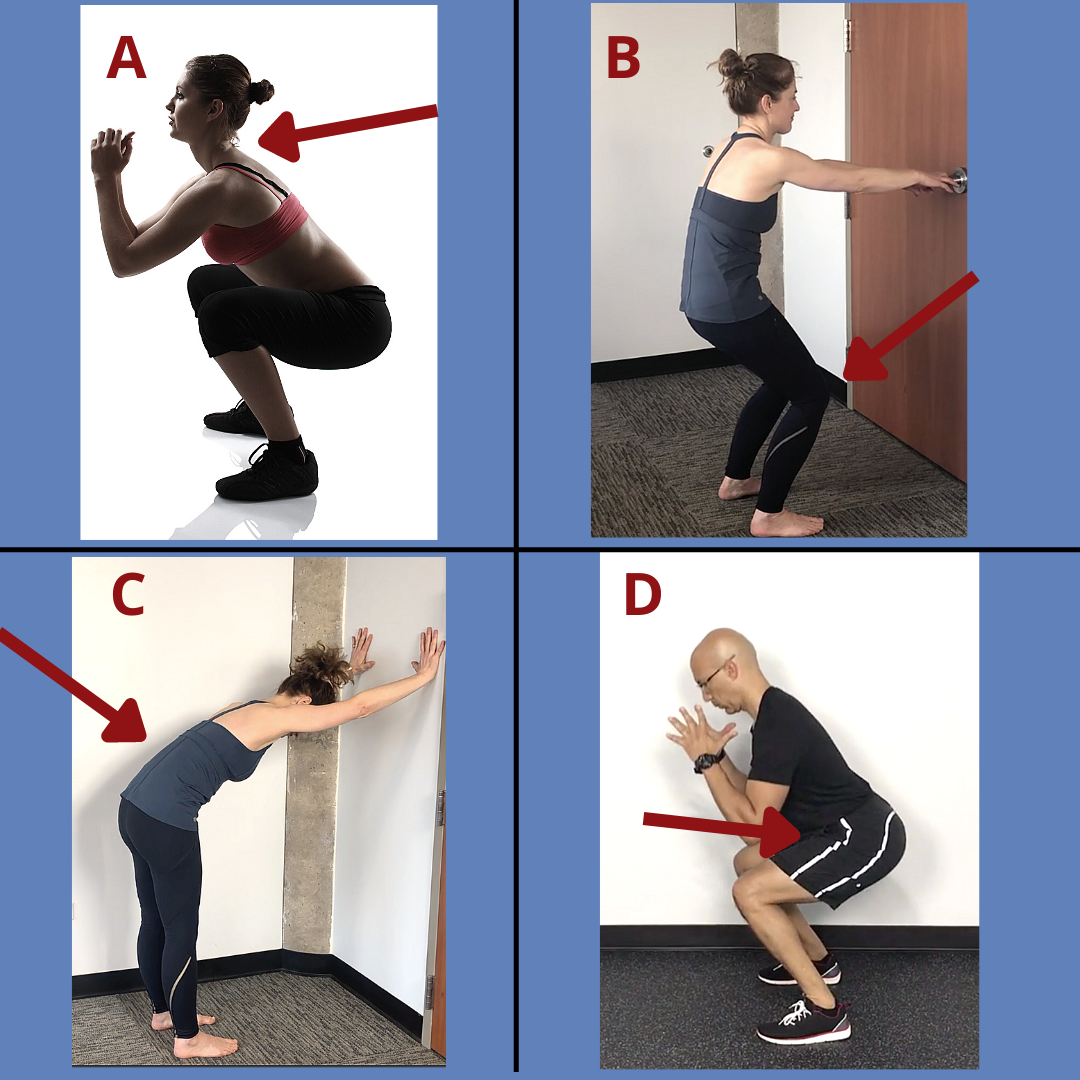 A

B

C

D