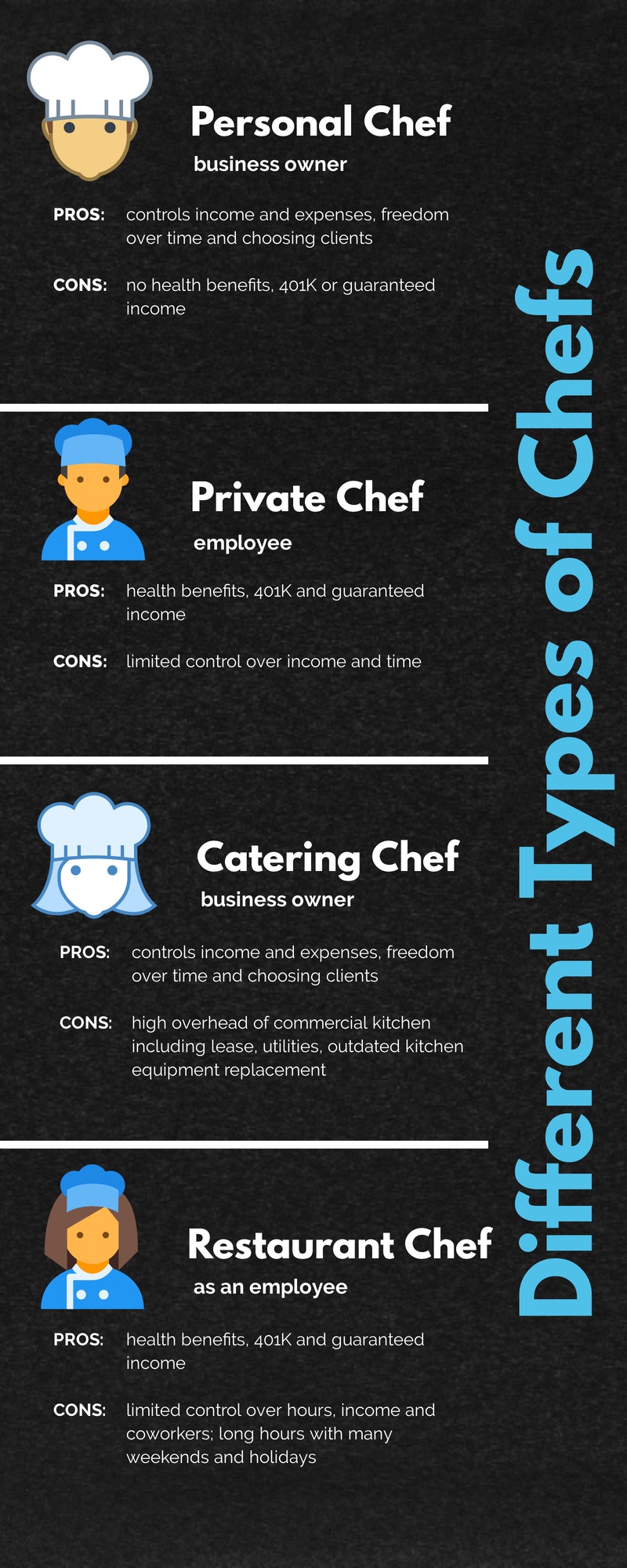 Different Types of Chefs

Personal Chef
business owner

PROS: controls income and expenses, freedom over time and choosing clients

CONS: no health benefits, 401K or guaranteed income

Private Chef
employee

PROS: health benefits, 401K and guaranteed income

CONS: limited control over income and time

Catering Chef
business owner

PROS: controls income and expenses, freedom over time and choosing clients

CONS: high overhead of commercial kitchen including lease, utilities, outdated kitchen equipment replacement

Restaurant Chef
as an employee

PROS: health benefits, 401K and guaranteed income

CONS: limited control over hours, income and coworkers; long hours with many weekends and holidays