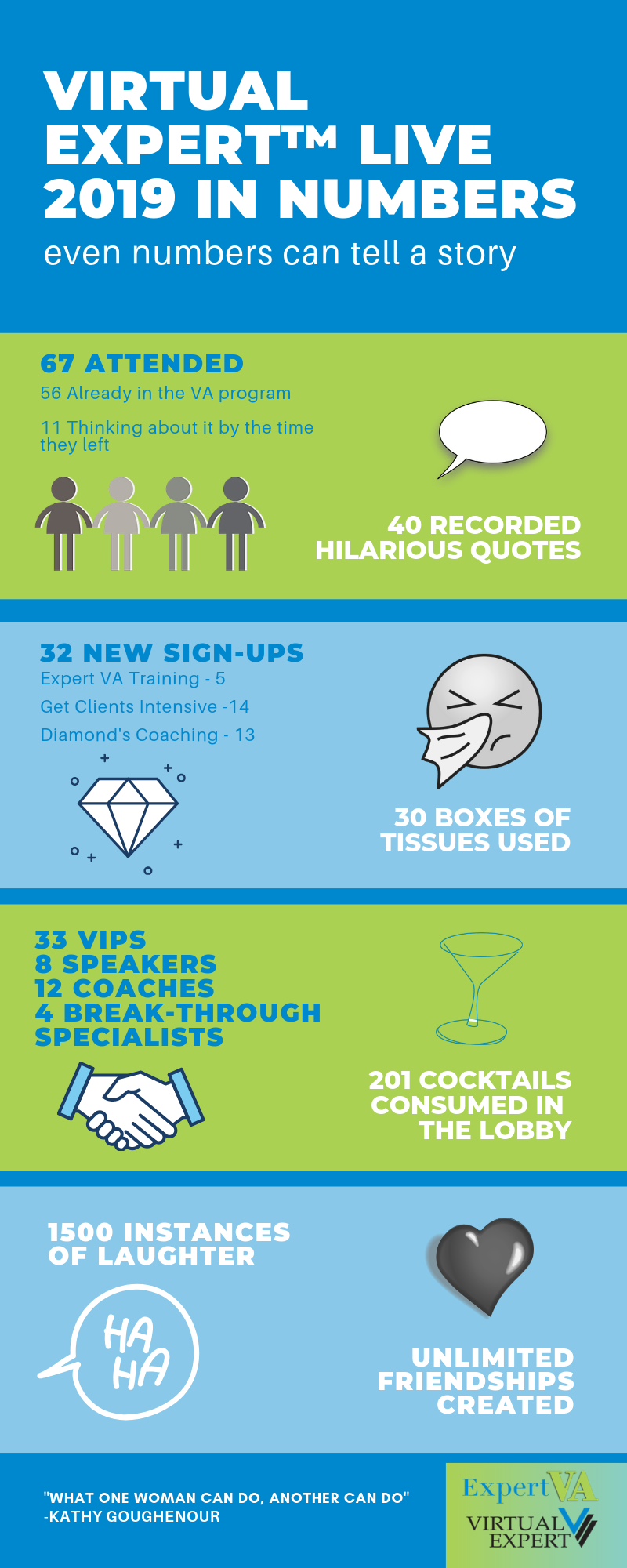 VIRTUAL EXPERT™ LIVE 2019 IN NUMBERS
even numbers can tell a story

67 ATTENDED
56 Already in the VA program
11 Thinking about it by the time they left

40 RECORDED HILARIOUS QUOTES

32 NEW SIGN-UPS
Expert VA Training - 5
Get Clients Intensive -14
Diamond's Coaching - 13

30 BOXES OF TISSUES USED

33 VIPS
8 SPEAKERS
12 COACHES
4 BREAK-THROUGH SPECIALISTS

201 COCKTAILS CONSUMED IN THE LOBBY

1500 INSTANCES OF LAUGHTER

HA HA

UNLIMITED FRIENDSHIPS CREATED

"WHAT ONE WOMAN CAN DO, ANOTHER CAN DO"
-KATHY GOUGHENOUR

ExpertVA
VIRTUAL EXPERT