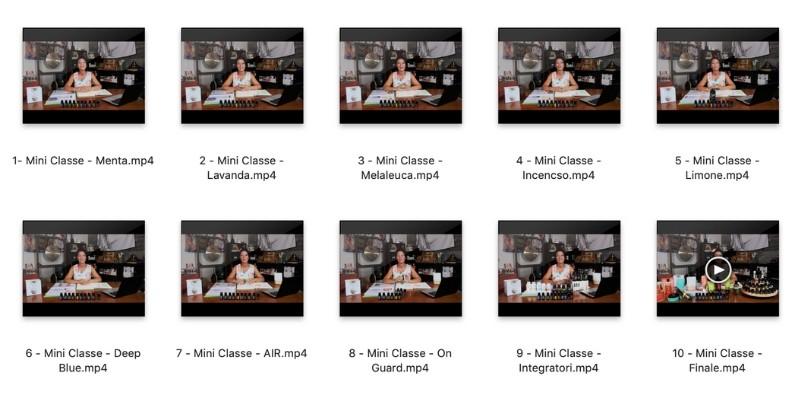 1- Mini Classe - Menta.mp4

2 - Mini Classe - Lavanda.mp4

3 - Mini Classe - Melaleuca.mp4

4 - Mini Classe - Incencso.mp4

5 - Mini Classe - Limone.mp4

6 - Mini Classe - Deep Blue.mp4

7 - Mini Classe - AIR.mp4

8 - Mini Classe - On Guard.mp4

9 - Mini Classe - Integratori.mp4

10 - Mini Classe - Finale.mp4