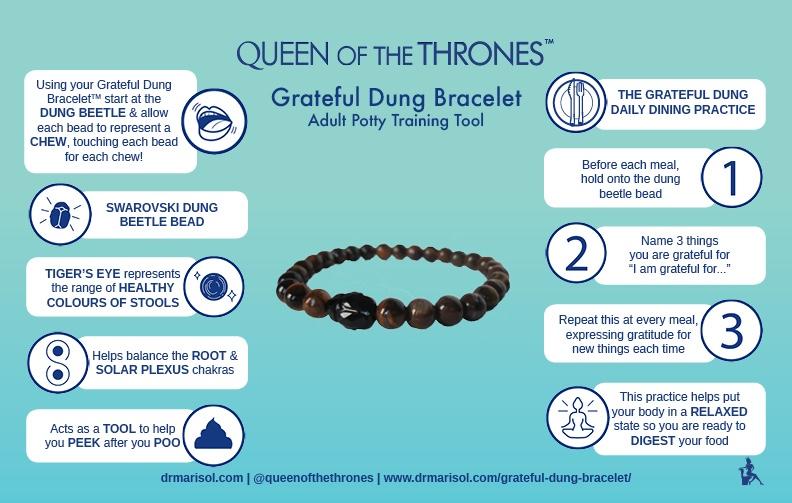 QUEEN OF THE THRONES™

Grateful Dung Bracelet
Adult Potty Training Tool

Using your Grateful Dung Bracelet™ start at the DUNG BEETLE & allow each bead to represent a CHEW, touching each bead for each chew!

SWAROVSKI DUNG BEETLE BEAD

TIGER'S EYE represents the range of HEALTHY COLOURS OF STOOLS

Helps balance the ROOT & SOLAR PLEXUS chakras

Acts as a TOOL to help you PEEK after you POO

THE GRATEFUL DUNG DAILY DINING PRACTICE

Before each meal, hold onto the dung beetle bead

1

2

Name 3 things you are grateful for "I am grateful for..."

Repeat this at every meal, expressing gratitude for new things each time

3

This practice helps put your body in a RELAXED state so you are ready to DIGEST your food

drmarisol.com | @queenofthethrones | www.drmarisol.com/grateful-dung-bracelet/