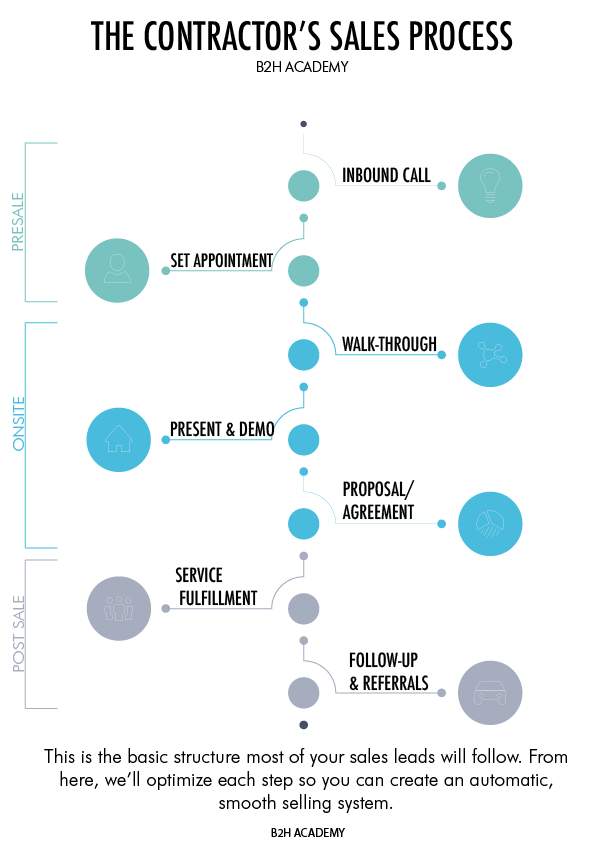 THE CONTRACTOR'S SALES PROCESS
B2H ACADEMY

PRESALE

INBOUND CALL

SET APPOINTMENT

ONSITE

WALK-THROUGH

PRESENT & DEMO

PROPOSAL/ AGREEMENT

POST SALE

SERVICE FULFILLMENT

FOLLOW-UP & REFERRALS

This is the basic structure most of your sales leads will follow. From here, we'll optimize each step so you can create an automatic, smooth selling system.

B2H ACADEMY