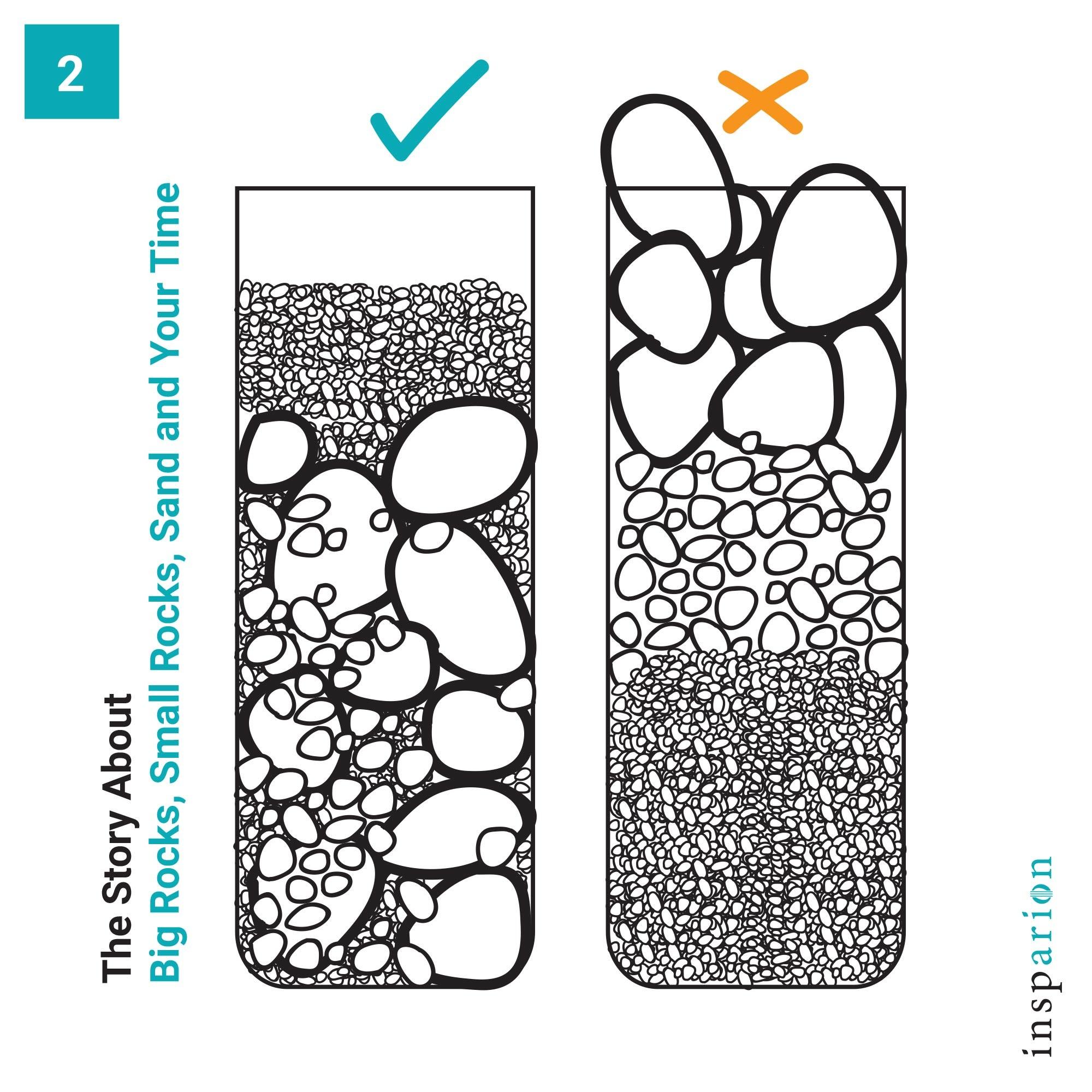 2

The Story About
Big Rocks, Small Rocks, Sand and Your Time

insparion