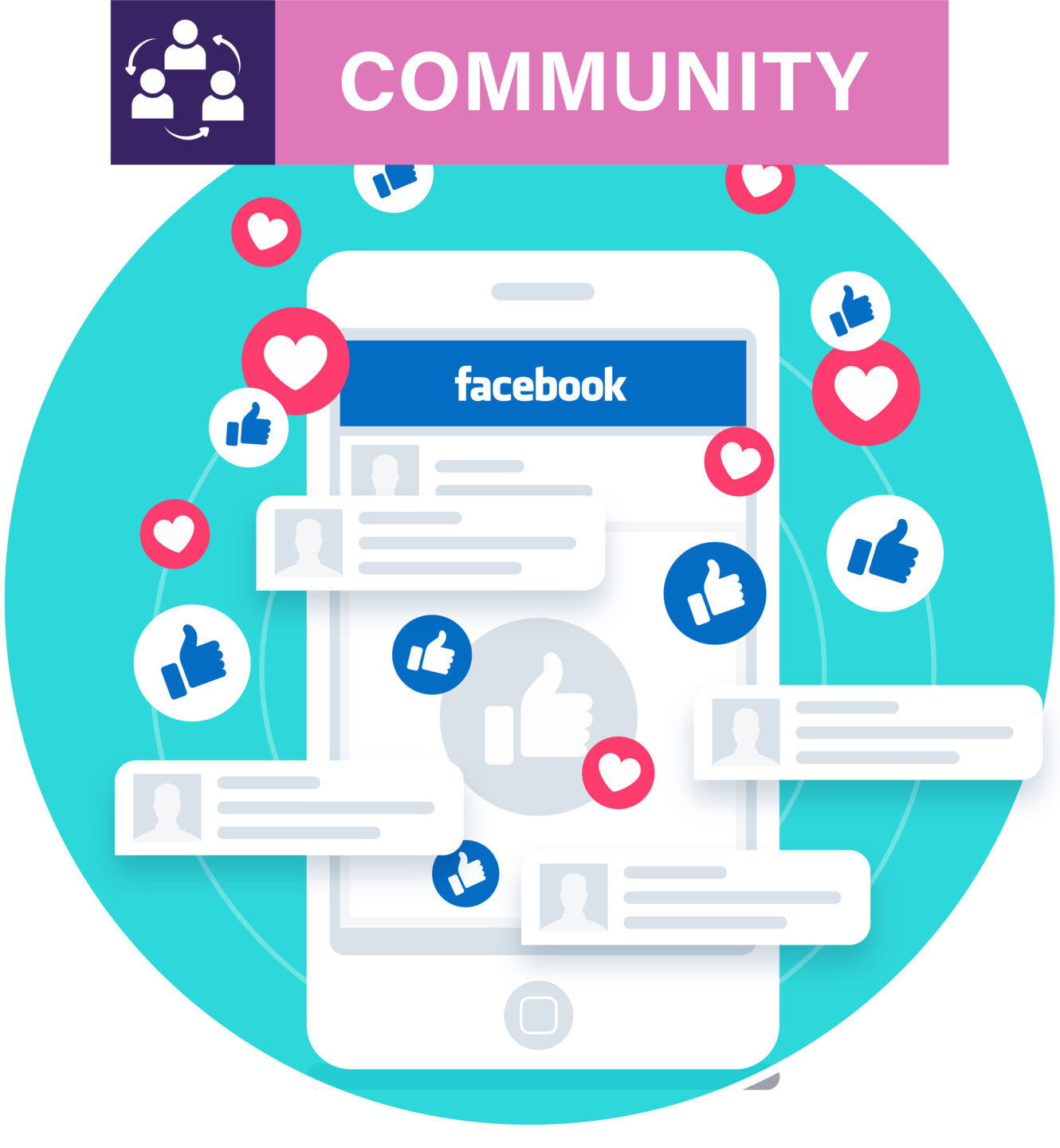 COMMUNITY

facebook