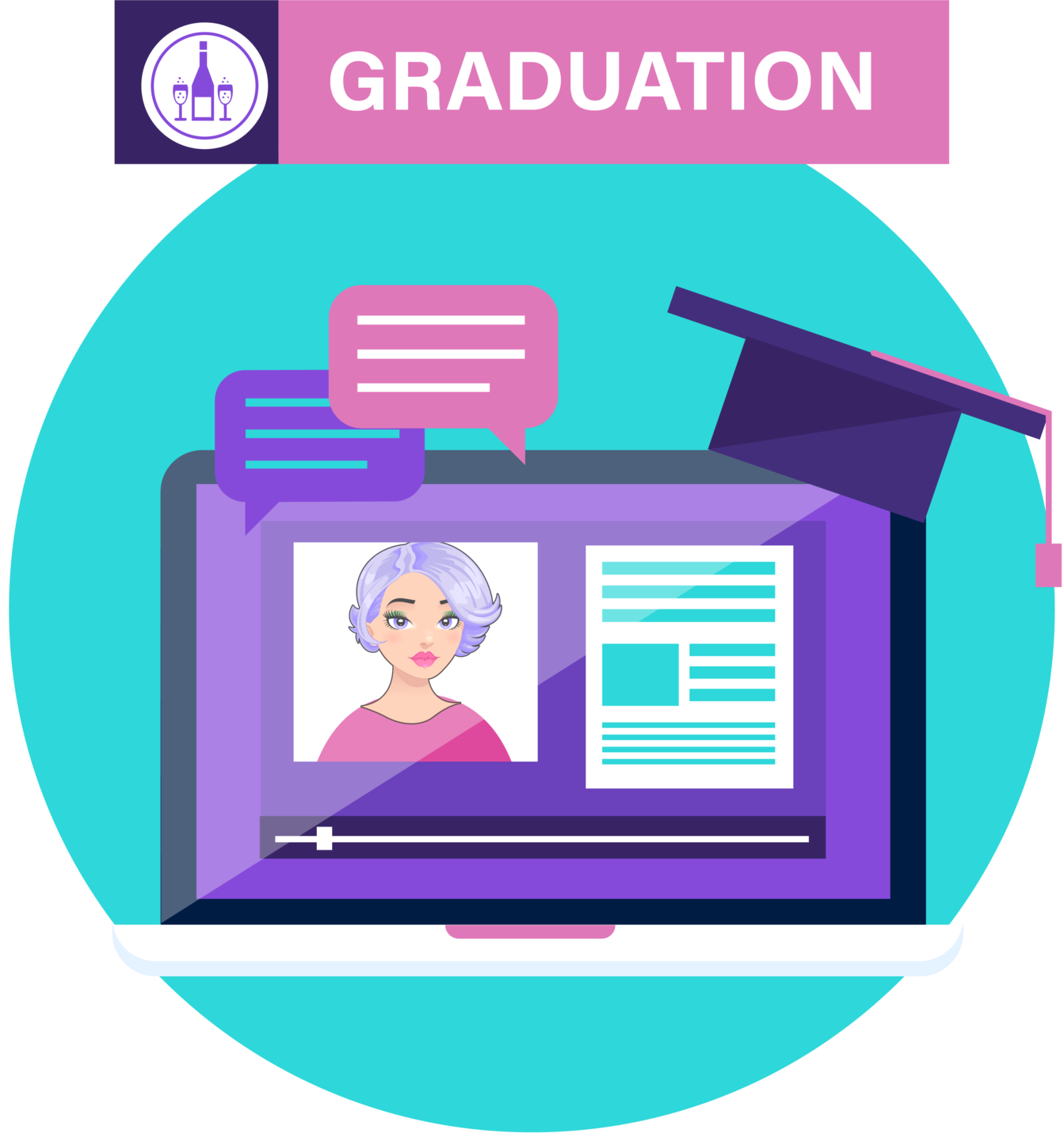 GRADUATION