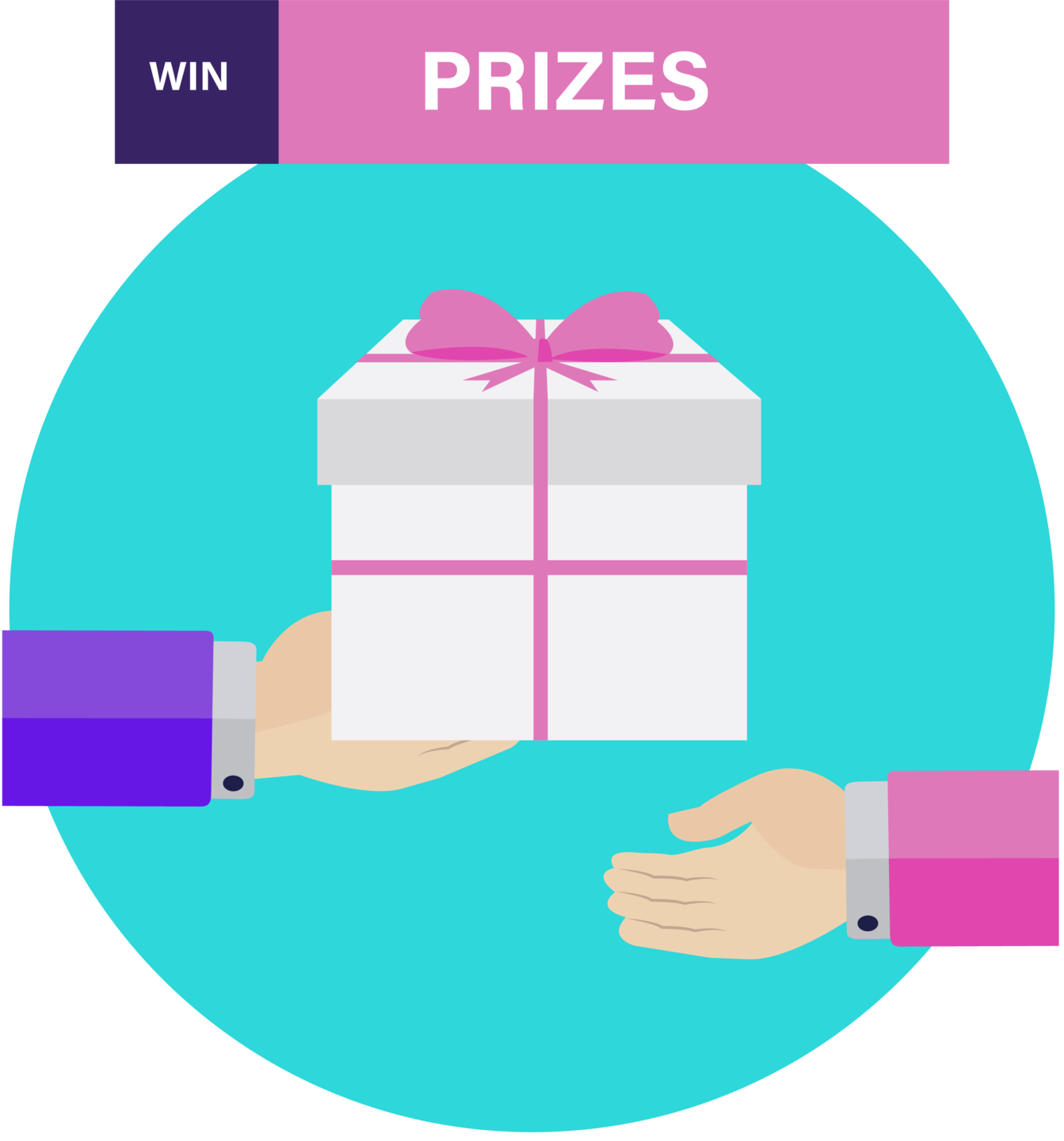 WIN PRIZES