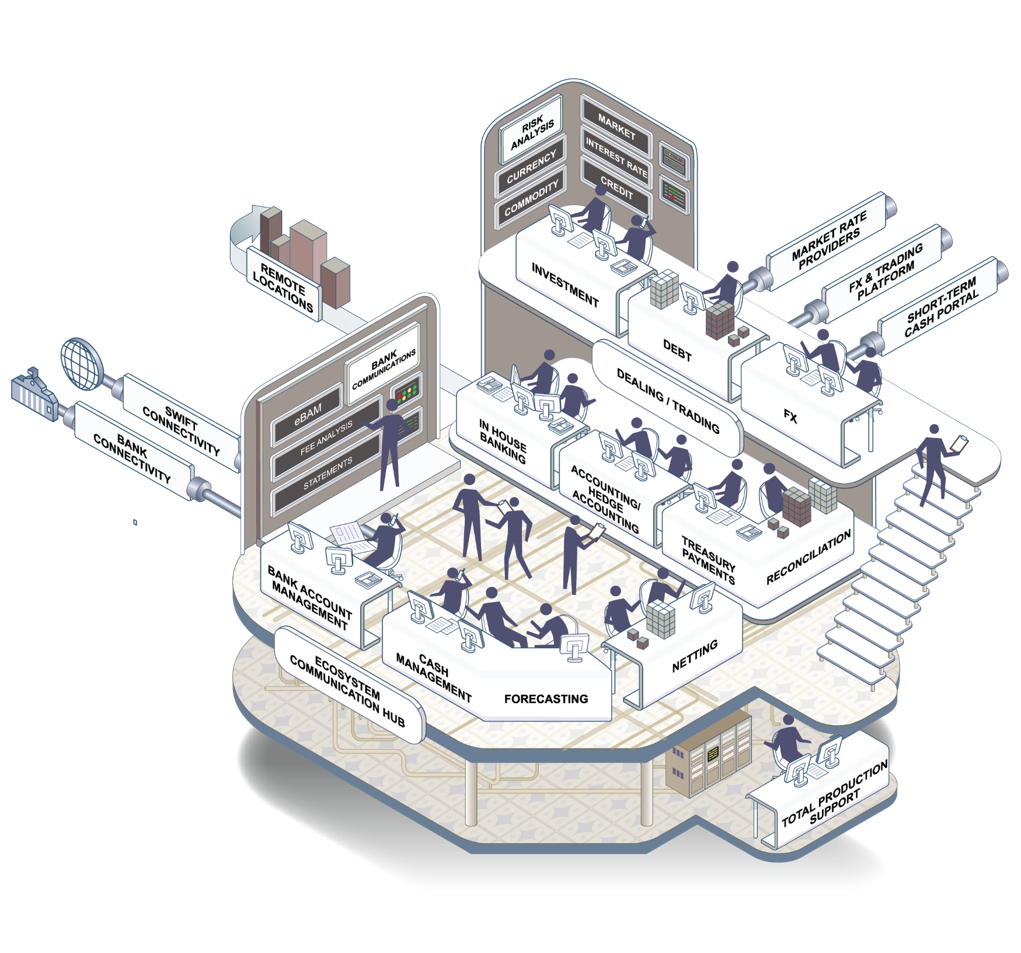 RISK ANALYSIS
CURRENCY
COMMODITY
MARKET
INTEREST RATE
CREDIT

REMOTE LOCATIONS

MARKET RATE PROVIDERS
FX & TRADING PLATFORM
SHORT-TERM CASH PORTAL

INVESTMENT
DEBT
FX
DEALING / TRADING

SWIFT CONNECTIVITY
BANK CONNECTIVITY

BANK COMMUNICATIONS
eBAM
FEE ANALYSIS
STATEMENTS

IN HOUSE BANKING
ACCOUNTING/ HEDGE ACCOUNTING
TREASURY PAYMENTS
RECONCILIATION

BANK ACCOUNT MANAGEMENT
CASH MANAGEMENT
FORECASTING
NETTING

ECOSYSTEM COMMUNICATION HUB

TOTAL PRODUCTION SUPPORT