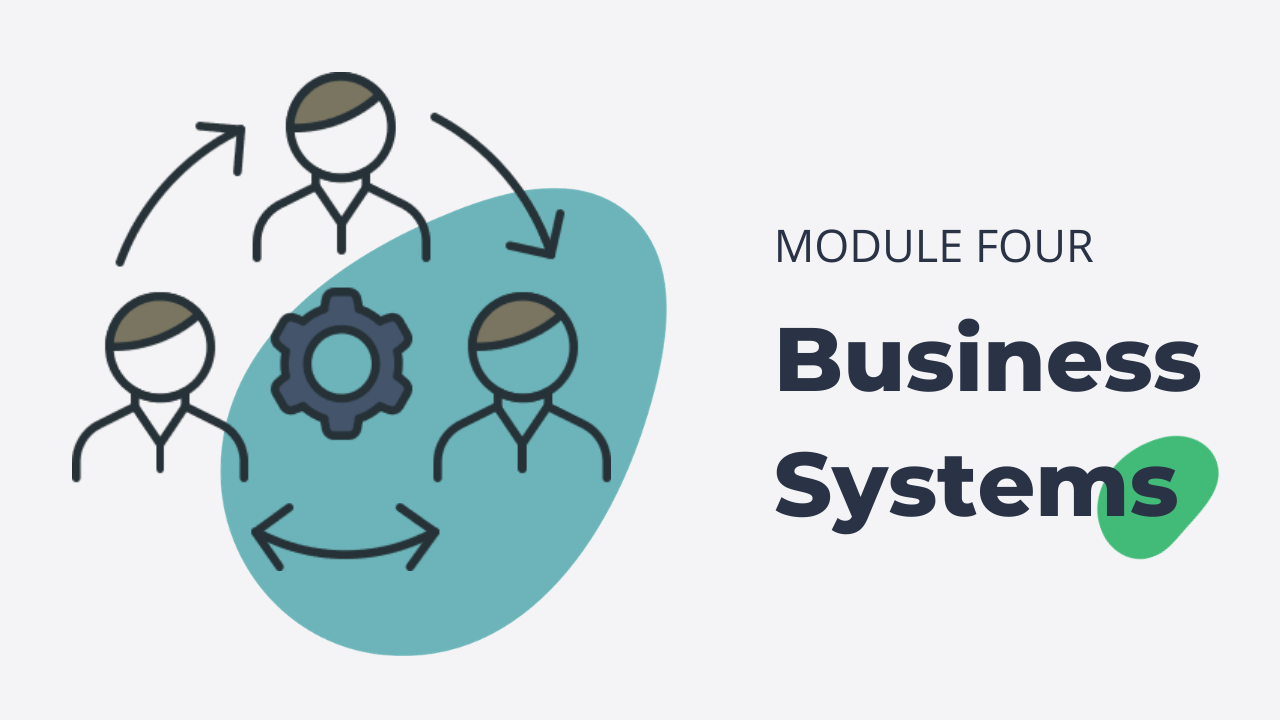 MODULE FOUR

Business Systems