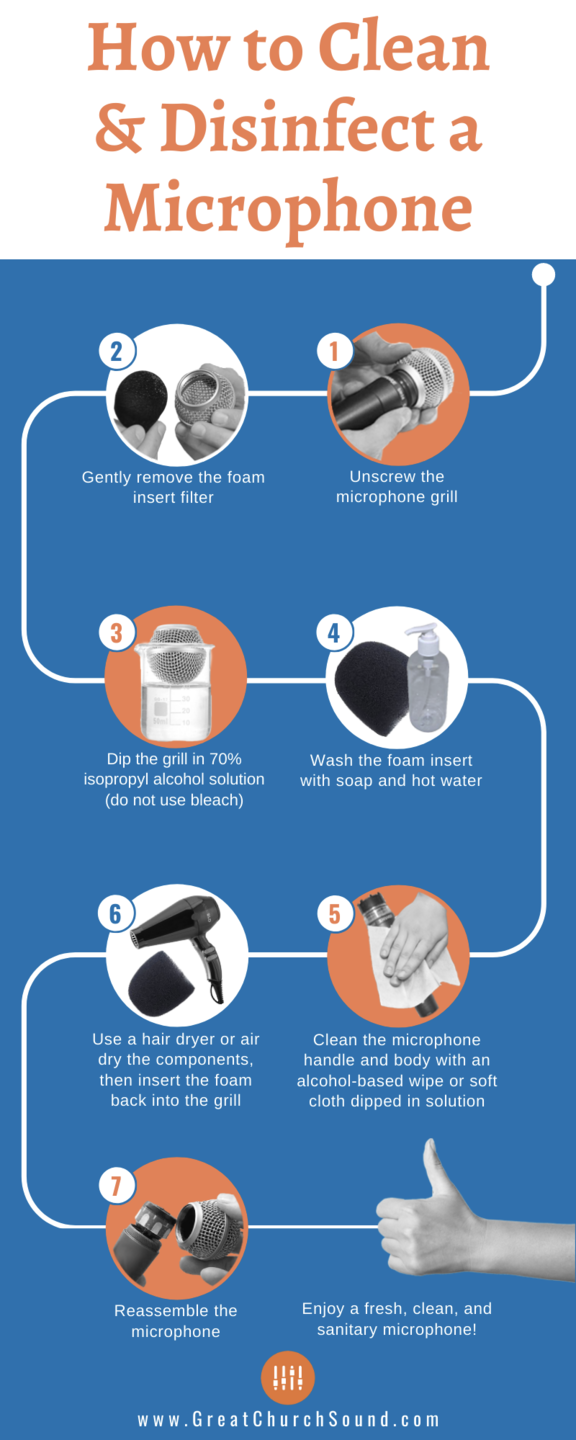 How to Clean & Disinfect a Microphone

1
Unscrew the microphone grill

2
Gently remove the foam insert filter

3
Dip the grill in 70% isopropyl alcohol solution (do not use bleach)

4
Wash the foam insert with soap and hot water

5
Clean the microphone handle and body with an alcohol-based wipe or soft cloth dipped in solution

6
Use a hair dryer or air dry the components, then insert the foam back into the grill

7
Reassemble the microphone

Enjoy a fresh, clean, and sanitary microphone!

www.GreatChurchSound.com