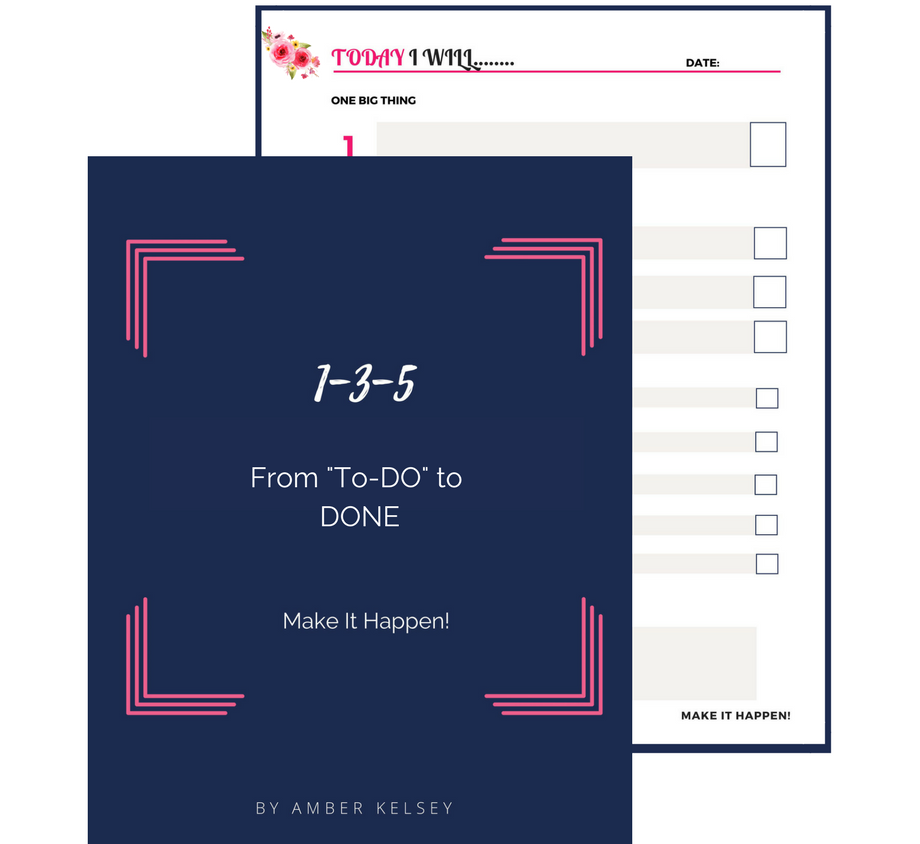 TODAY I WILL........ DATE:

ONE BIG THING

1

MAKE IT HAPPEN!

1-3-5

From "To-DO" to DONE

Make It Happen!

BY AMBER KELSEY