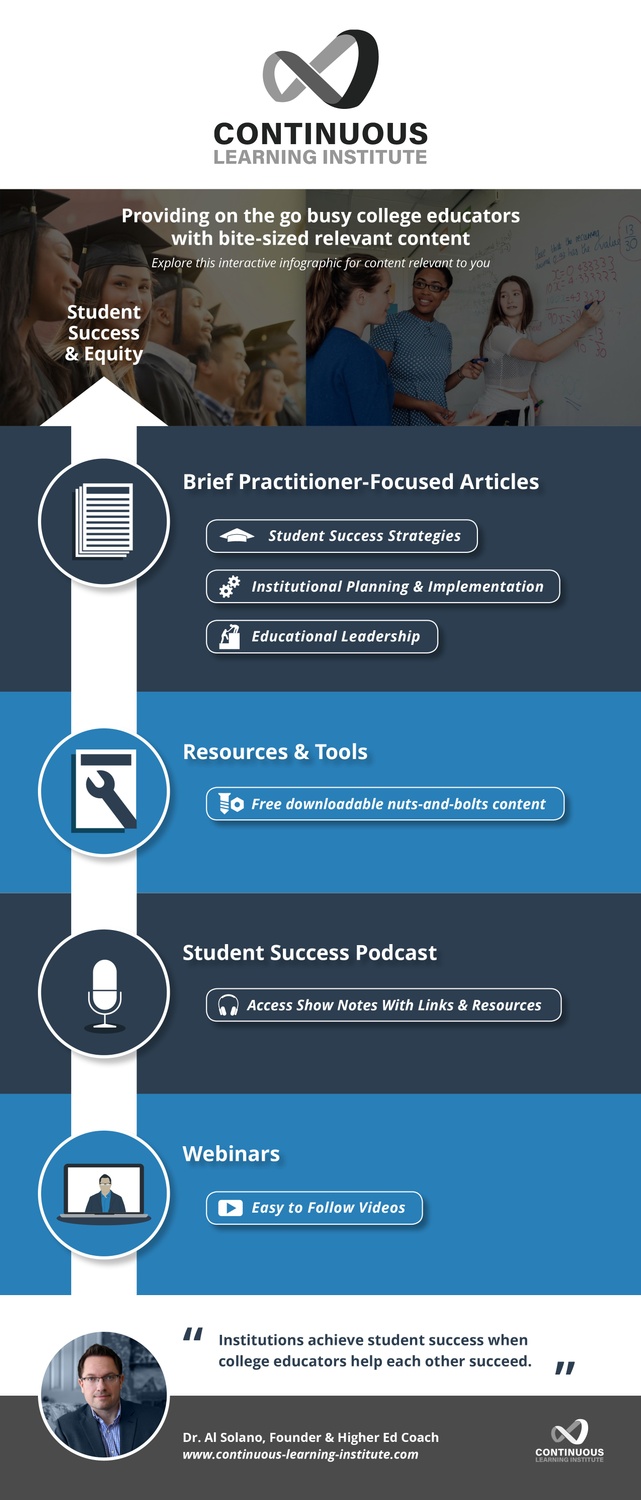 CONTINUOUS
LEARNING INSTITUTE

Providing on the go busy college educators with bite-sized relevant content

Explore this interactive infographic for content relevant to you

Student Success & Equity

Brief Practitioner-Focused Articles

Student Success Strategies

Institutional Planning & Implementation

Educational Leadership

Resources & Tools

Free downloadable nuts-and-bolts content

Student Success Podcast

Access Show Notes With Links & Resources

Webinars

Easy to Follow Videos

" Institutions achieve student success when college educators help each other succeed. "

Dr. Al Solano, Founder & Higher Ed Coach
www.continuous-learning-institute.com

CONTINUOUS
LEARNING INSTITUTE