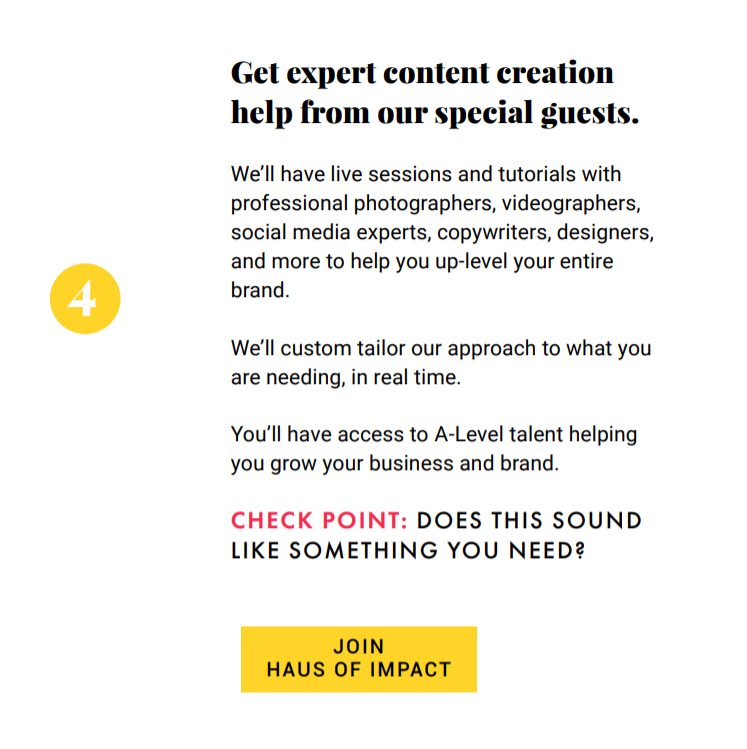 4

Get expert content creation help from our special guests.

We'll have live sessions and tutorials with professional photographers, videographers, social media experts, copywriters, designers, and more to help you up-level your entire brand.

We'll custom tailor our approach to what you are needing, in real time.

You'll have access to A-Level talent helping you grow your business and brand.

CHECK POINT: DOES THIS SOUND LIKE SOMETHING YOU NEED?

JOIN
HAUS OF IMPACT