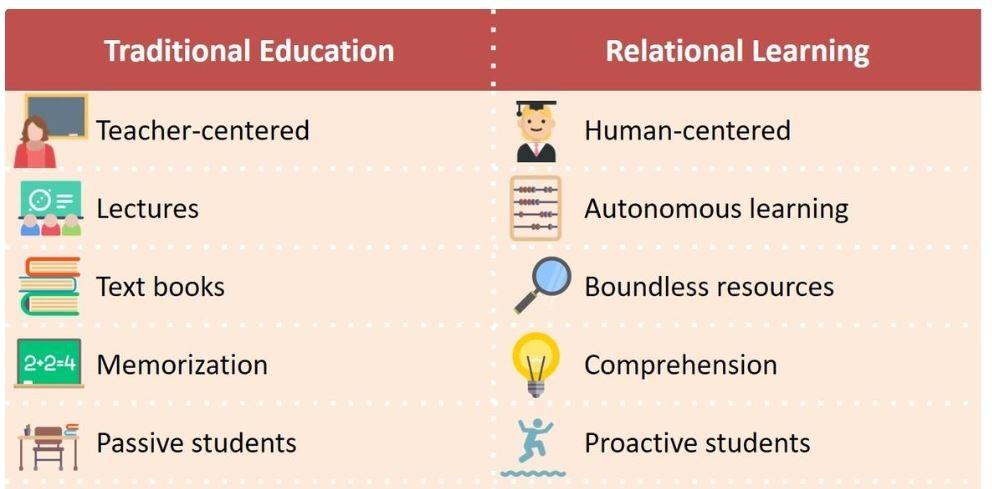 | Traditional Education | Relational Learning |
|---|---|
| Teacher-centered | Human-centered |
| Lectures | Autonomous learning |
| Text books | Boundless resources |
| 2+2=4 Memorization | Comprehension |
| Passive students | Proactive students |