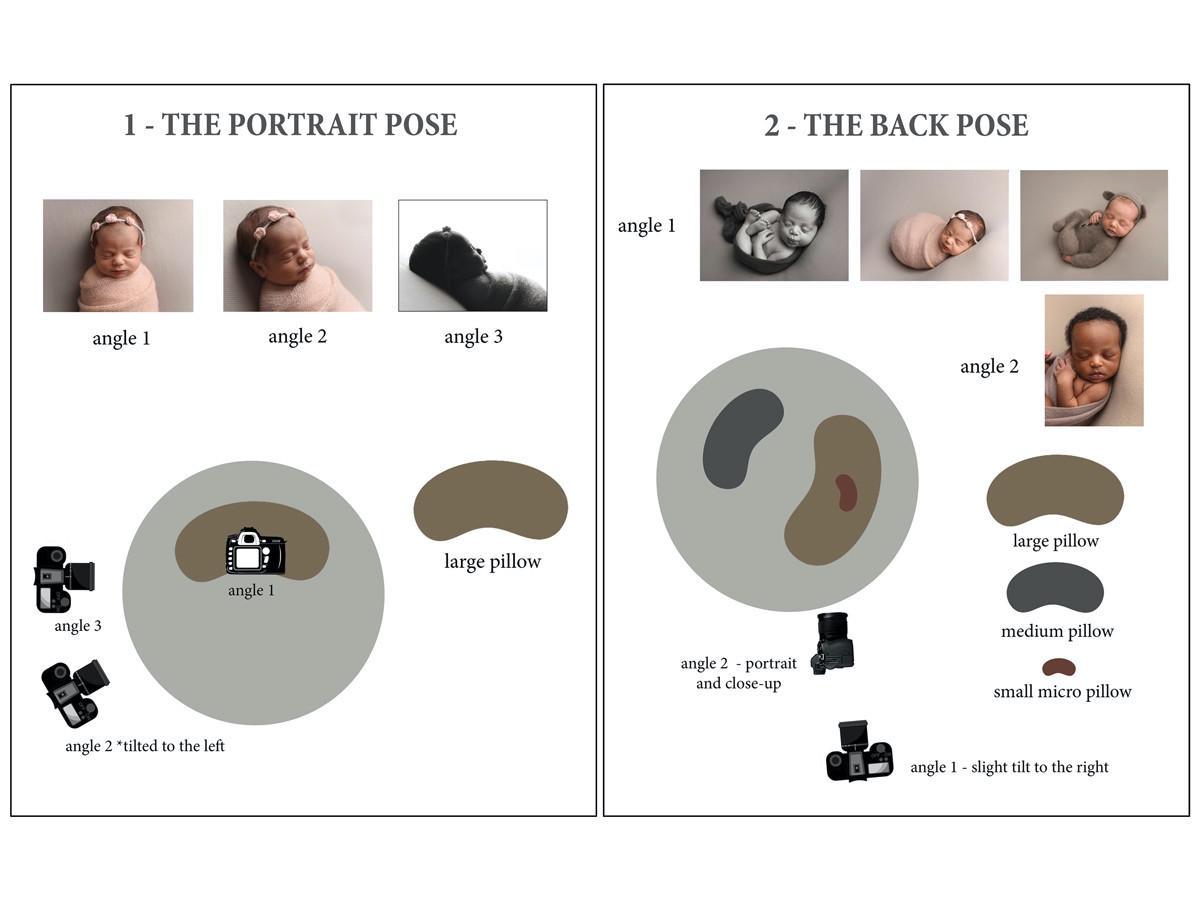 1 - THE PORTRAIT POSE

angle 1

angle 2

angle 3

angle 1

large pillow

angle 3

angle 2 *tilted to the left

2 - THE BACK POSE

angle 1

angle 2

large pillow

medium pillow

small micro pillow

angle 2 - portrait and close-up

angle 1 - slight tilt to the right