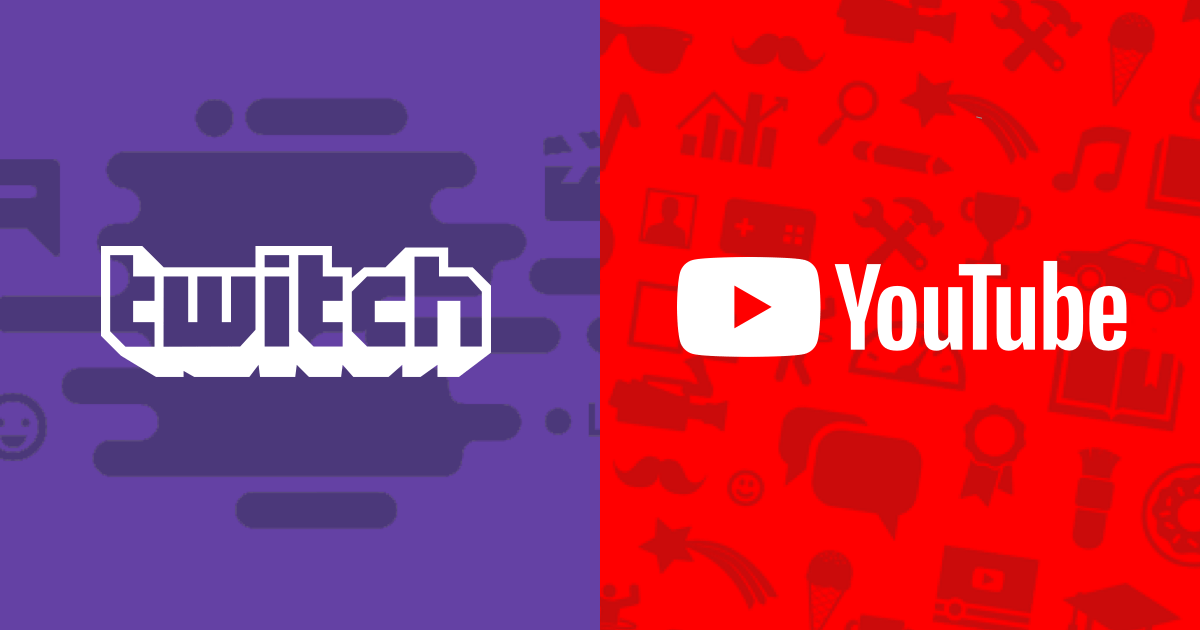 twitch

YouTube