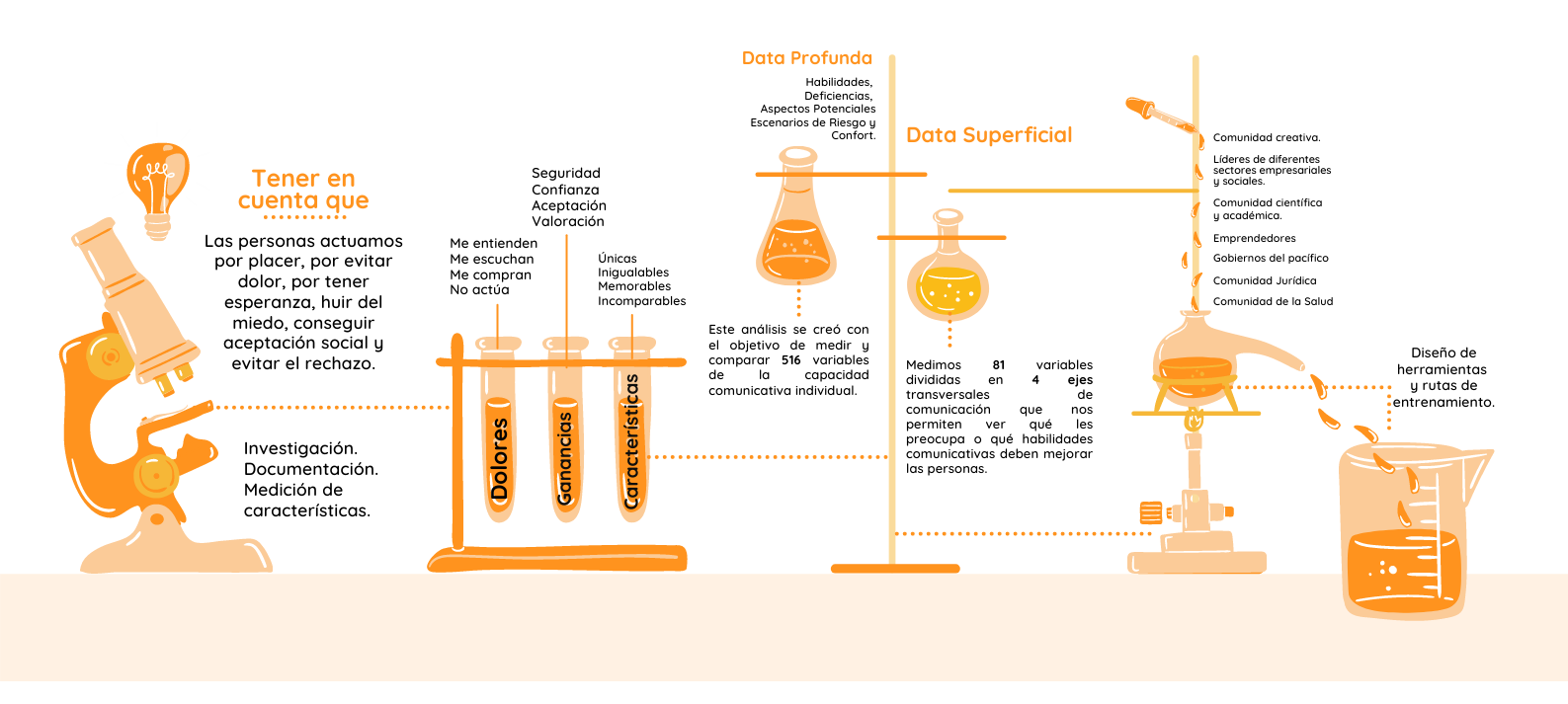 Tener en cuenta que

Las personas actuamos por placer, por evitar dolor, por tener esperanza, huir del miedo, conseguir aceptación social y evitar el rechazo.

Investigación.
Documentación.
Medición de características.

Me entienden
Me escuchan
Me compran
No actúa

Seguridad
Confianza
Aceptación
Valoración

Únicas
Inigualables
Memorables
Incomparables

Dolores
Ganancias
Características

Data Profunda

Habilidades,
Deficiencias,
Aspectos Potenciales
Escenarios de Riesgo y Confort.

Este análisis se creó con el objetivo de medir y comparar 516 variables de la capacidad comunicativa individual.

Data Superficial

Medimos 81 variables divididas en 4 ejes transversales de comunicación que nos permiten ver qué les preocupa o qué habilidades comunicativas deben mejorar las personas.

Comunidad creativa.
Líderes de diferentes sectores empresariales y sociales.
Comunidad científica y académica.
Emprendedores
Gobiernos del pacífico
Comunidad Jurídica
Comunidad de la Salud

Diseño de herramientas y rutas de entrenamiento.