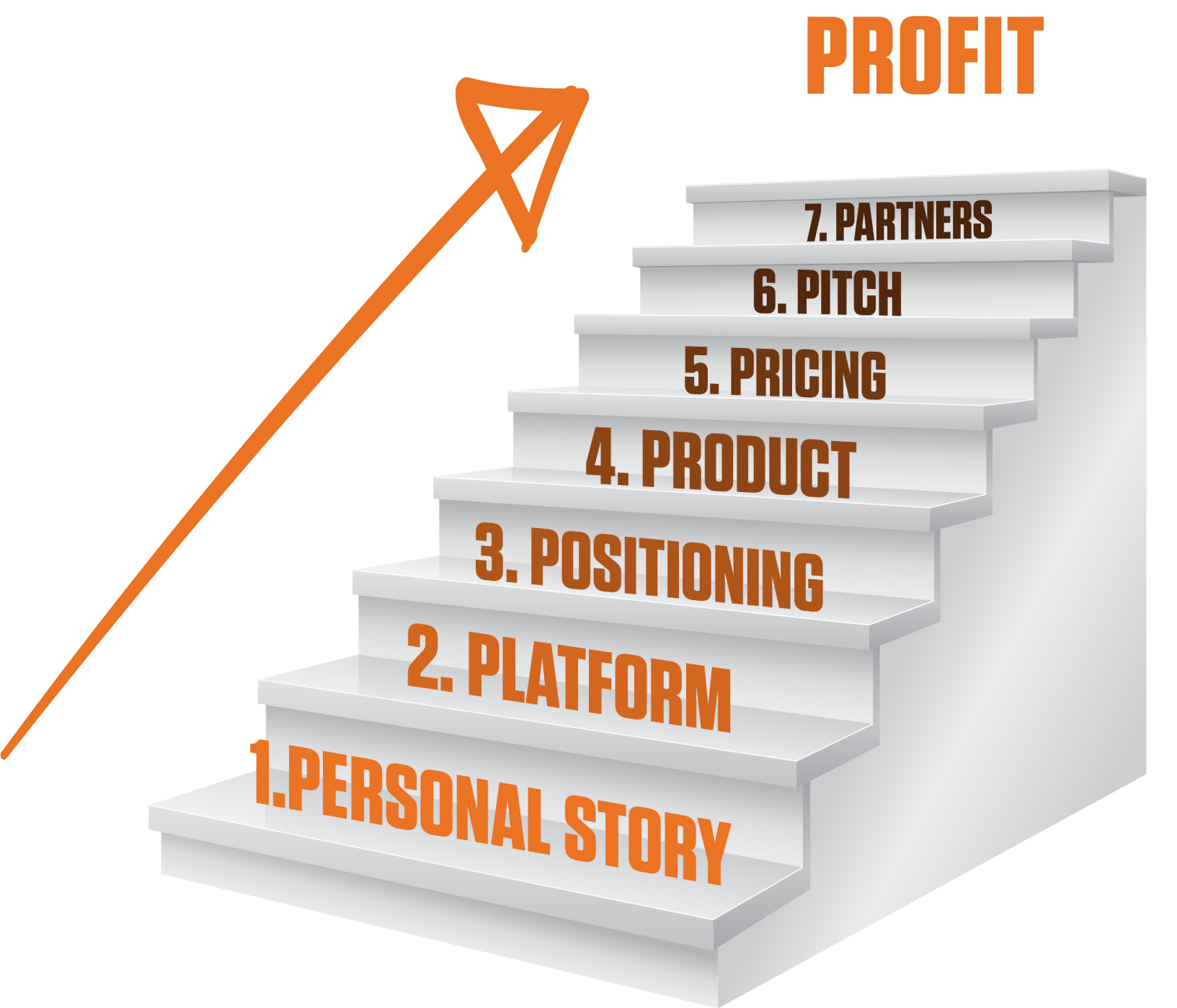 PROFIT

7. PARTNERS

6. PITCH

5. PRICING

4. PRODUCT

3. POSITIONING

2. PLATFORM

1.PERSONAL STORY