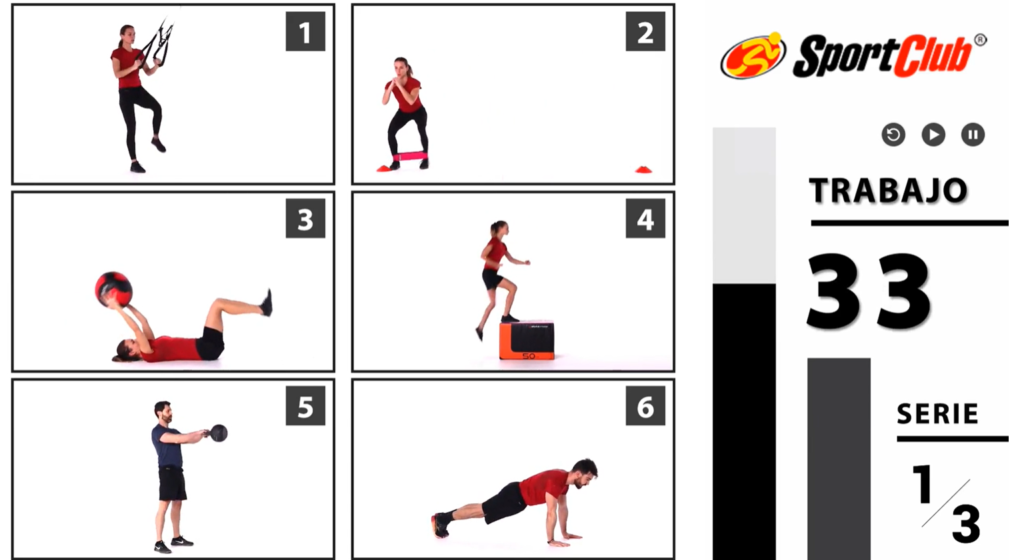 1

2

3

4

5

6

SportClub®

TRABAJO

33

SERIE

1/3