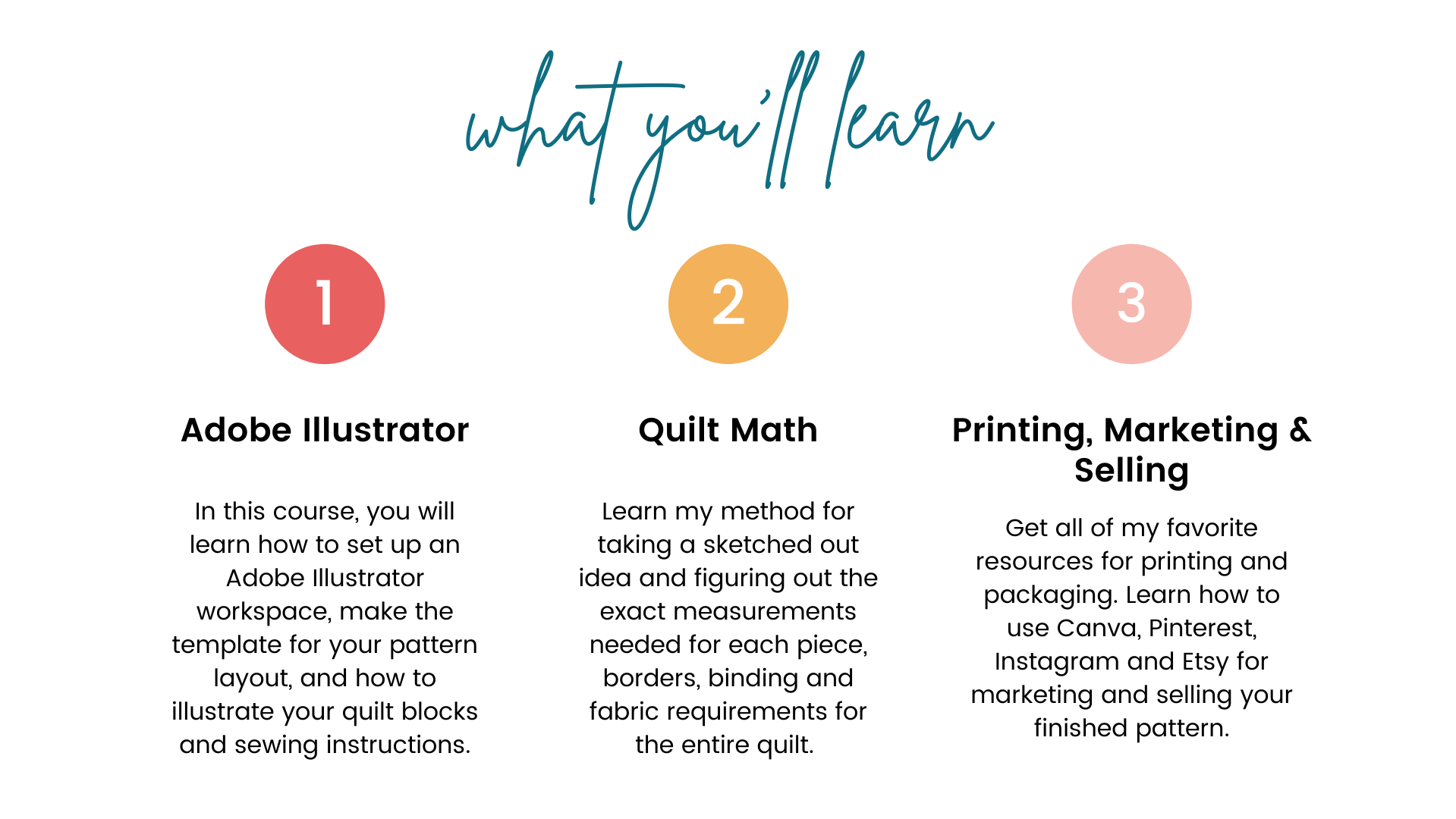 what you'll learn

1

Adobe Illustrator

In this course, you will learn how to set up an Adobe Illustrator workspace, make the template for your pattern layout, and how to illustrate your quilt blocks and sewing instructions.

2

Quilt Math

Learn my method for taking a sketched out idea and figuring out the exact measurements needed for each piece, borders, binding and fabric requirements for the entire quilt.

3

Printing, Marketing & Selling

Get all of my favorite resources for printing and packaging. Learn how to use Canva, Pinterest, Instagram and Etsy for marketing and selling your finished pattern.